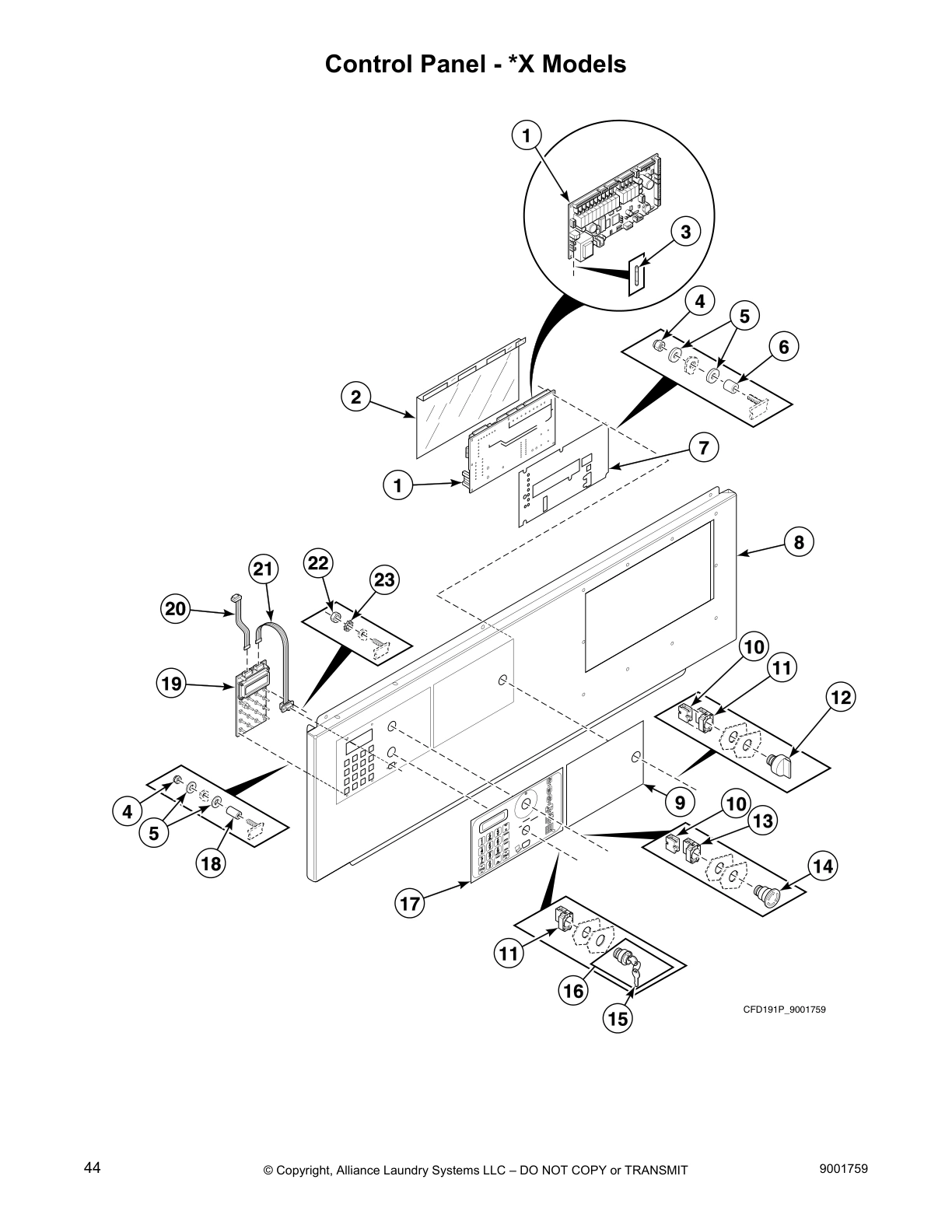 Control Panel - *X Models

1
3
4
5
6
2
7
1
8
21
22
23
20
19
10
11
12
4
5
18
9
10
13
14
17
11
16
15

CFD191P_9001759

44
© Copyright, Alliance Laundry Systems LLC – DO NOT COPY or TRANSMIT
9001759