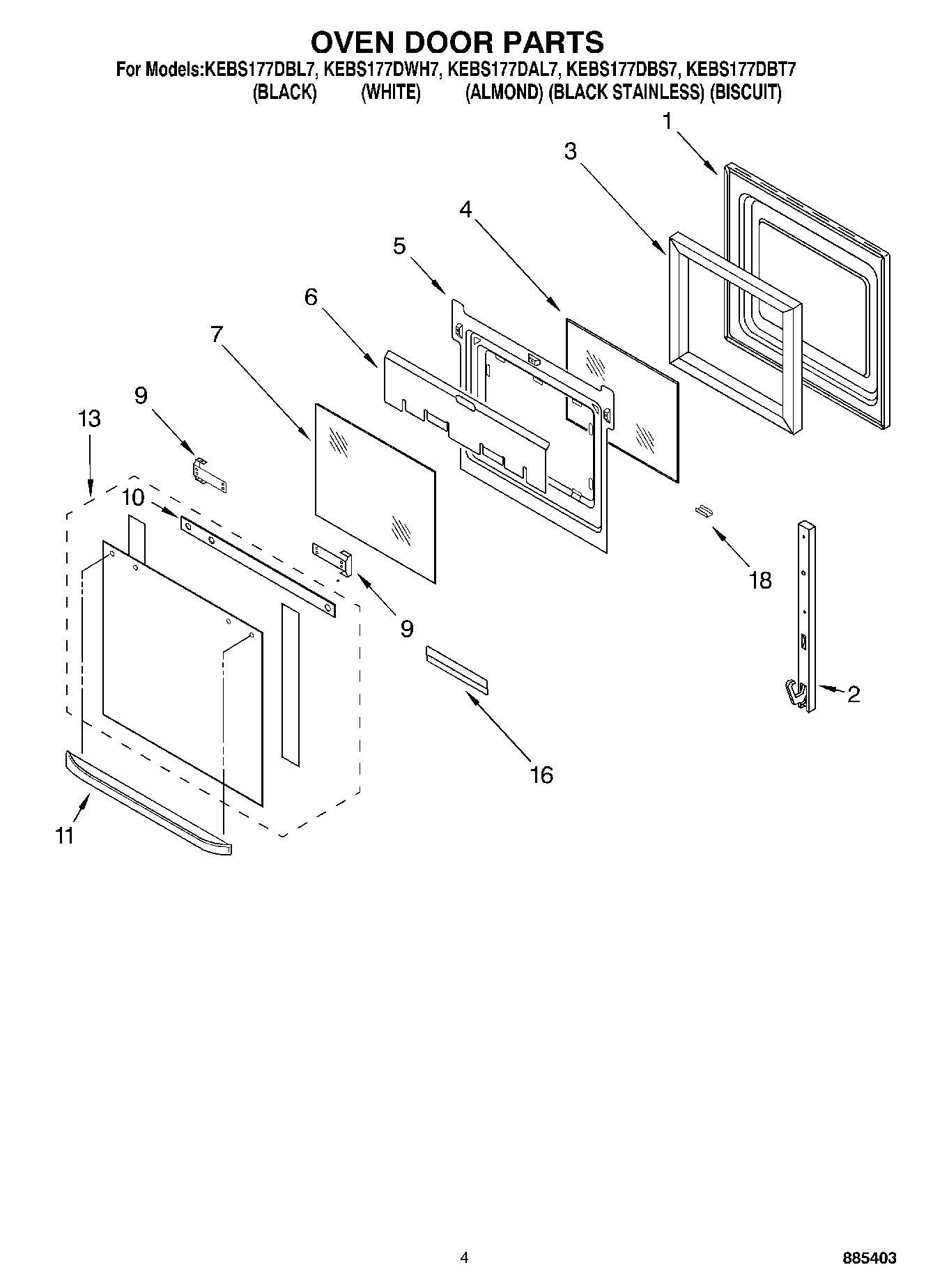 OVEN DOOR PARTS

For Models:KEBS177DBL7, KEBS177DWH7, KEBS177DAL7, KEBS177DBS7, KEBS177DBT7
(BLACK) (WHITE) (ALMOND) (BLACK STAINLESS) (BISCUIT)

1
3
4
5
6
7
9
13
10
9
18
2
16
11

4

885403