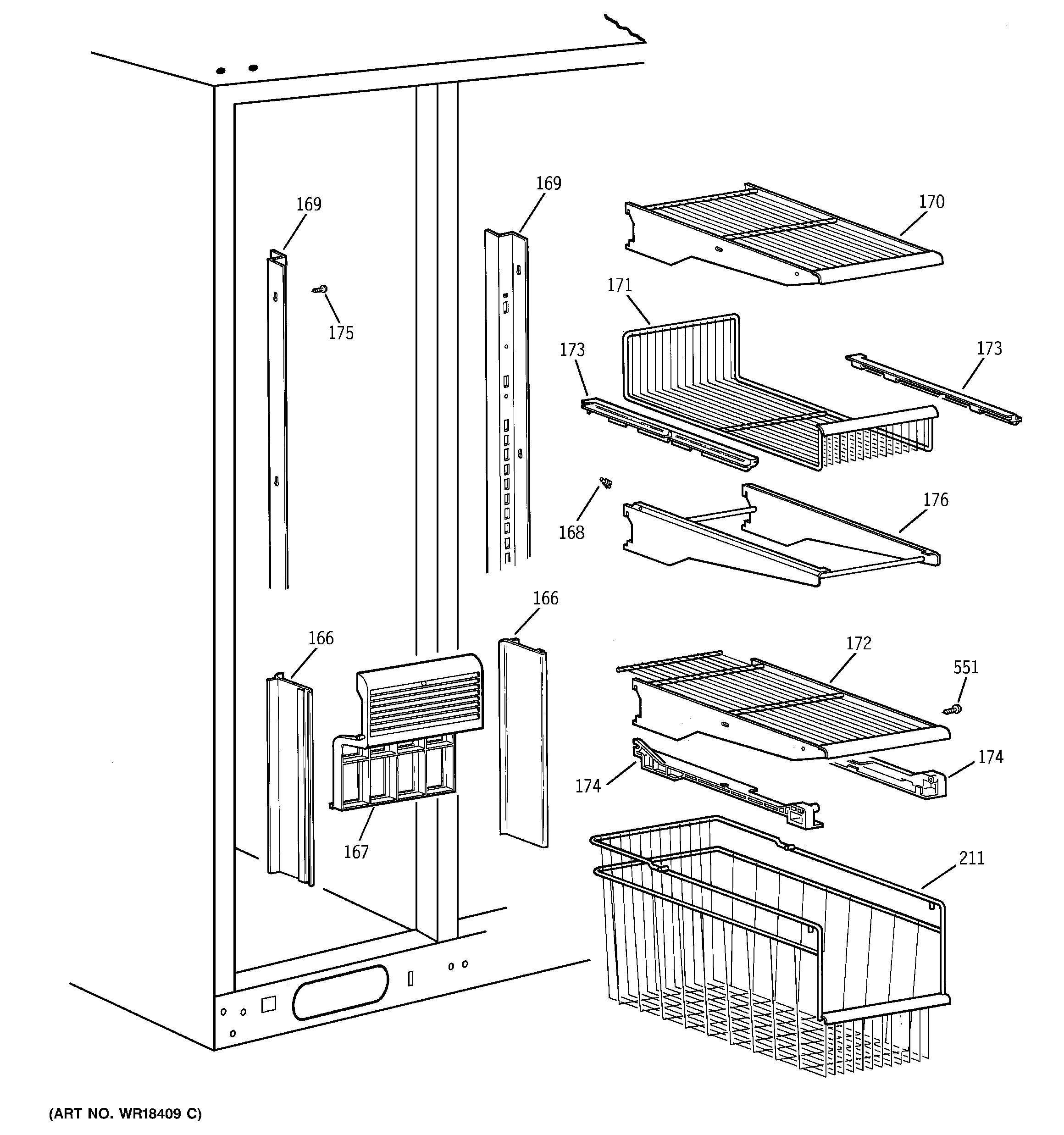 169
169
170
175
171
173
173
168
176
166
166
172
551
174
174
167
211

(ART NO. WR18409 C)