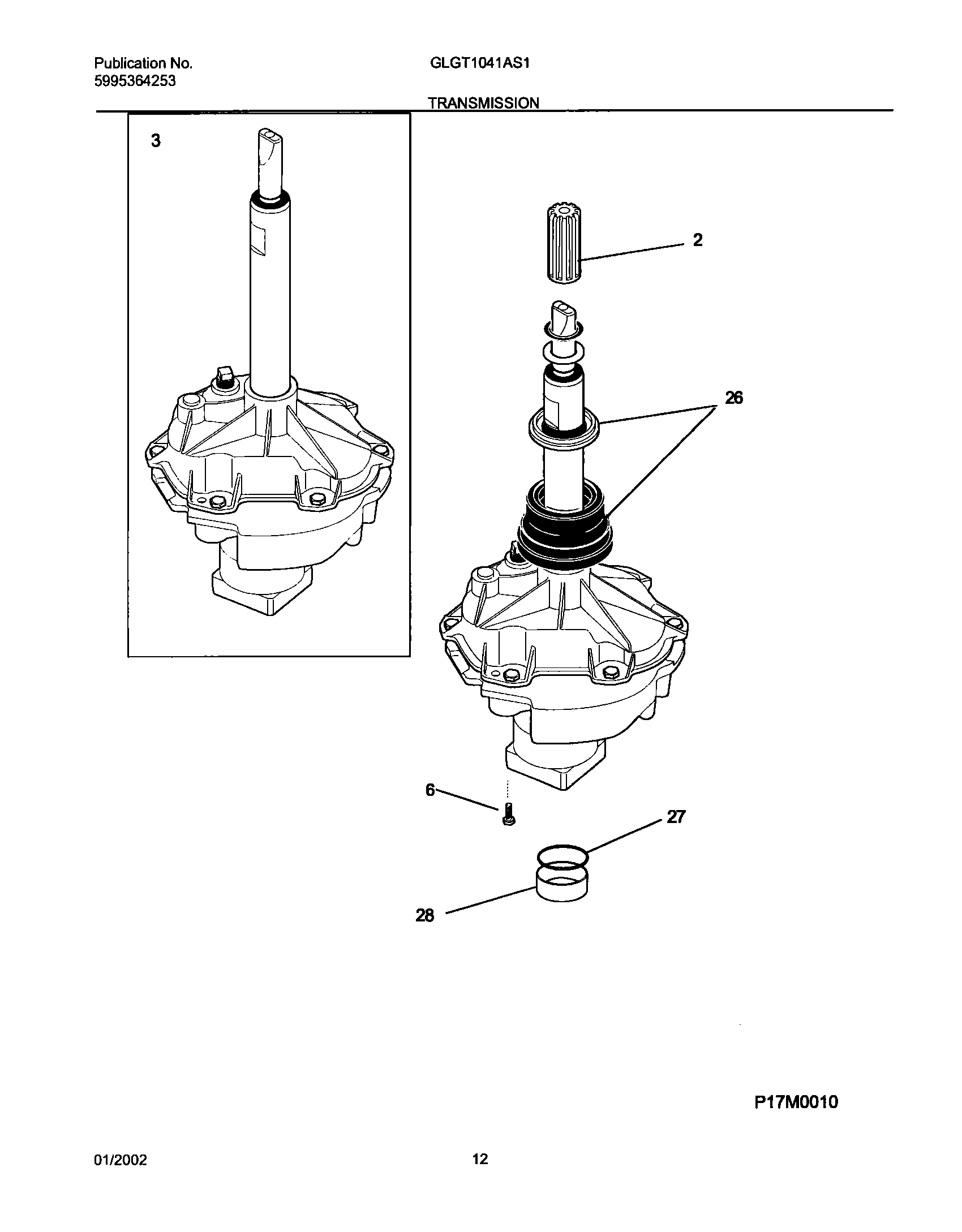 Publication No.
5995364253

GLGT1041AS1

TRANSMISSION

3

2

26

6

27

28

P17M0010

01/2002

12