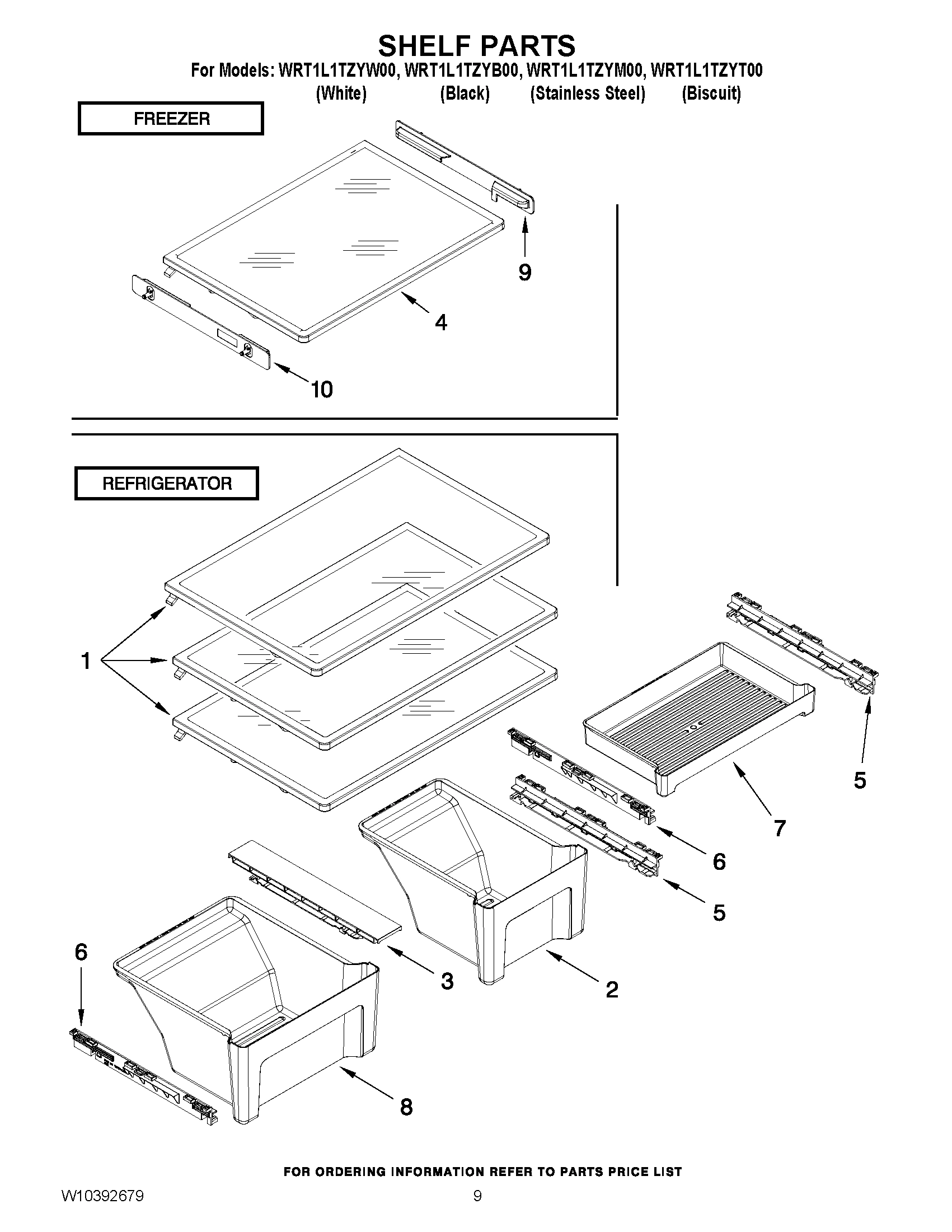 SHELF PARTS

For Models: WRT1L1TZYW00, WRT1L1TZYB00, WRT1L1TZYM00, WRT1L1TZYT00
(White) (Black) (Stainless Steel) (Biscuit)

FREEZER

9

4

10

REFRIGERATOR

1

5

7

6

5

6

3

2

8

FOR ORDERING INFORMATION REFER TO PARTS PRICE LIST

W10392679

9