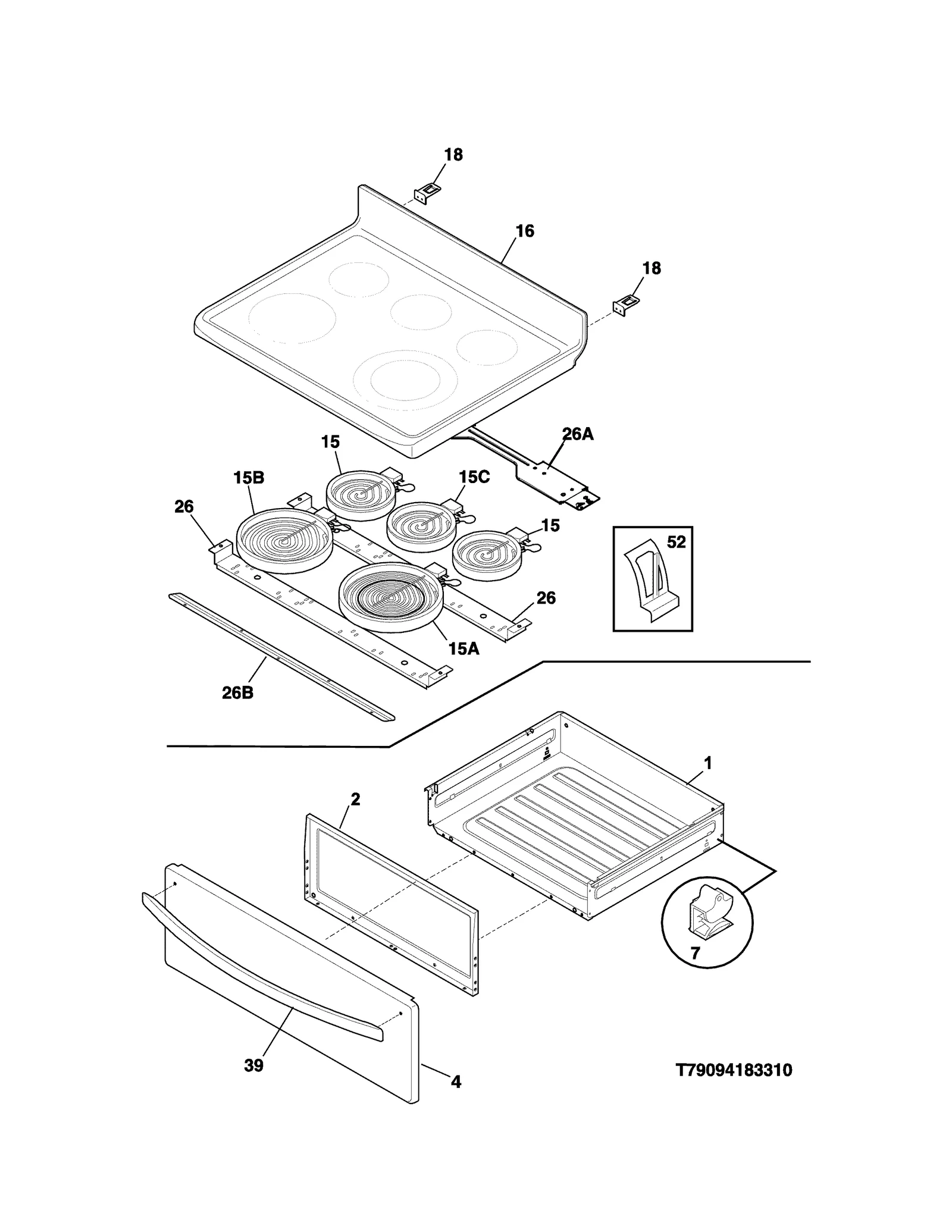 18
16
18
26A
15
15B
15C
26
15
52
26
15A
26B
1
2
7
39
4
T79094183310