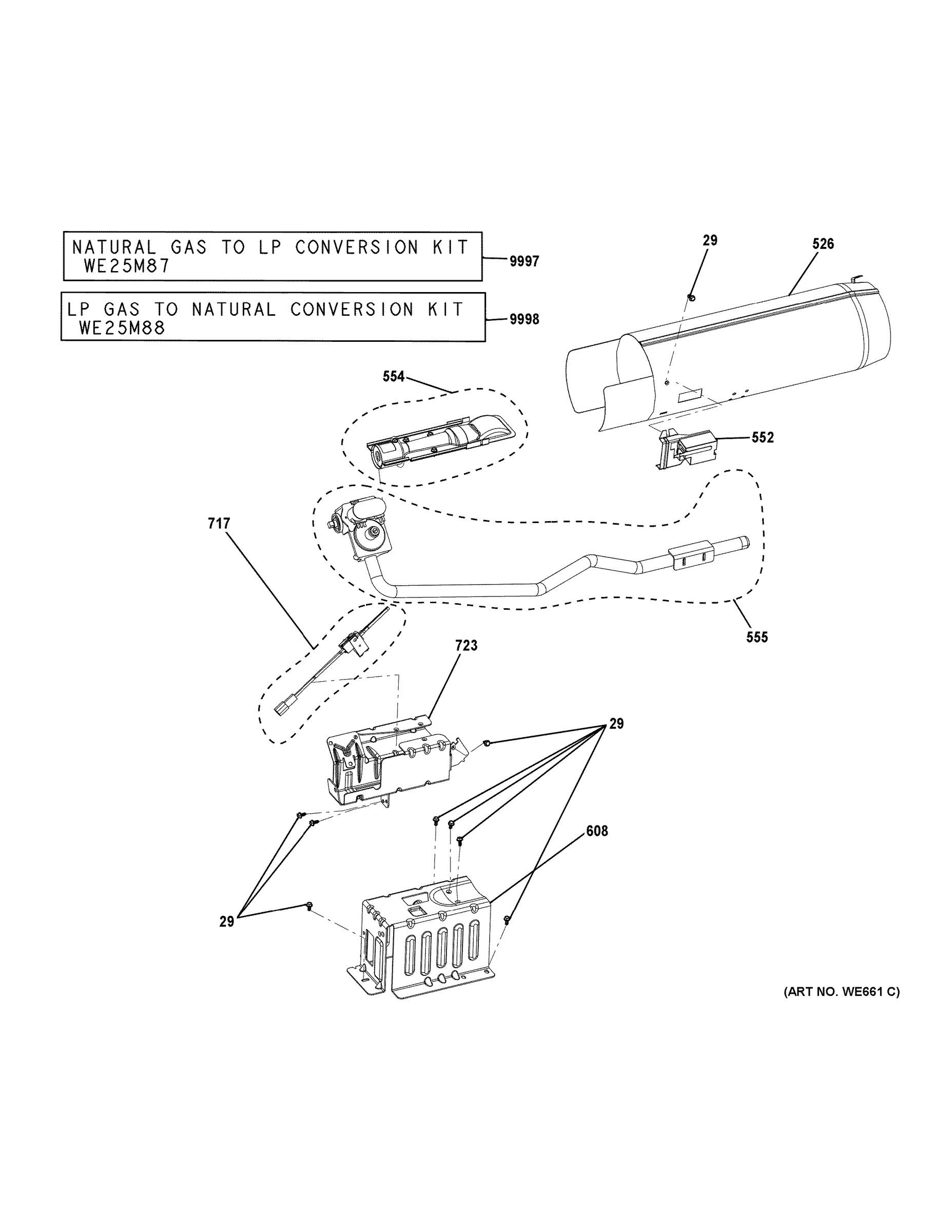 NATURAL GAS TO LP CONVERSION KIT WE25M87

9997

LP GAS TO NATURAL CONVERSION KIT WE25M88

9998

29

526

554

552

717

555

723

29

608

29

(ART NO. WE661 C)