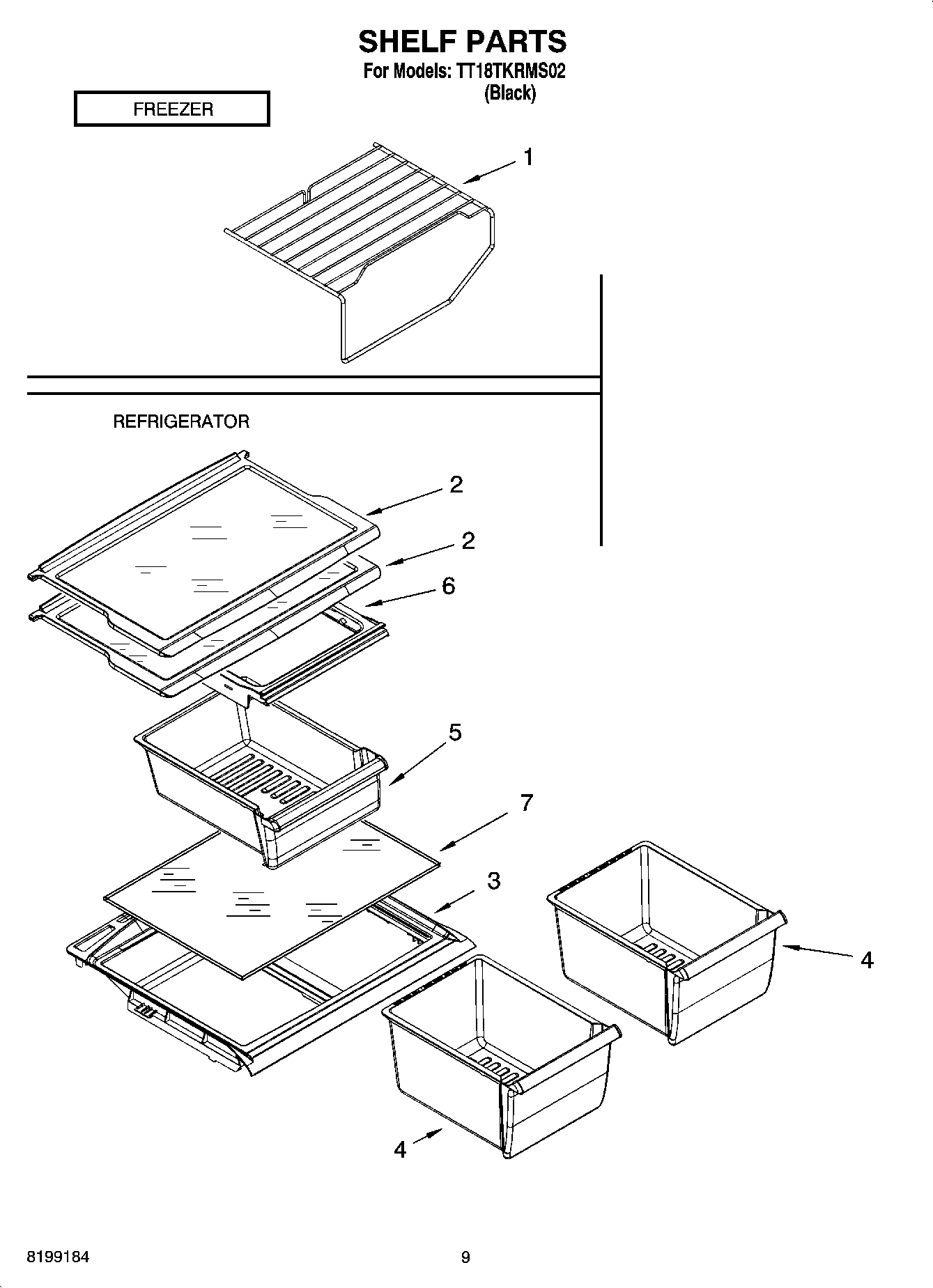 SHELF PARTS

For Models: TT18TKRMS02
(Black)

FREEZER

1

REFRIGERATOR

2

2

6

5

7

3

4

4

8199184

9