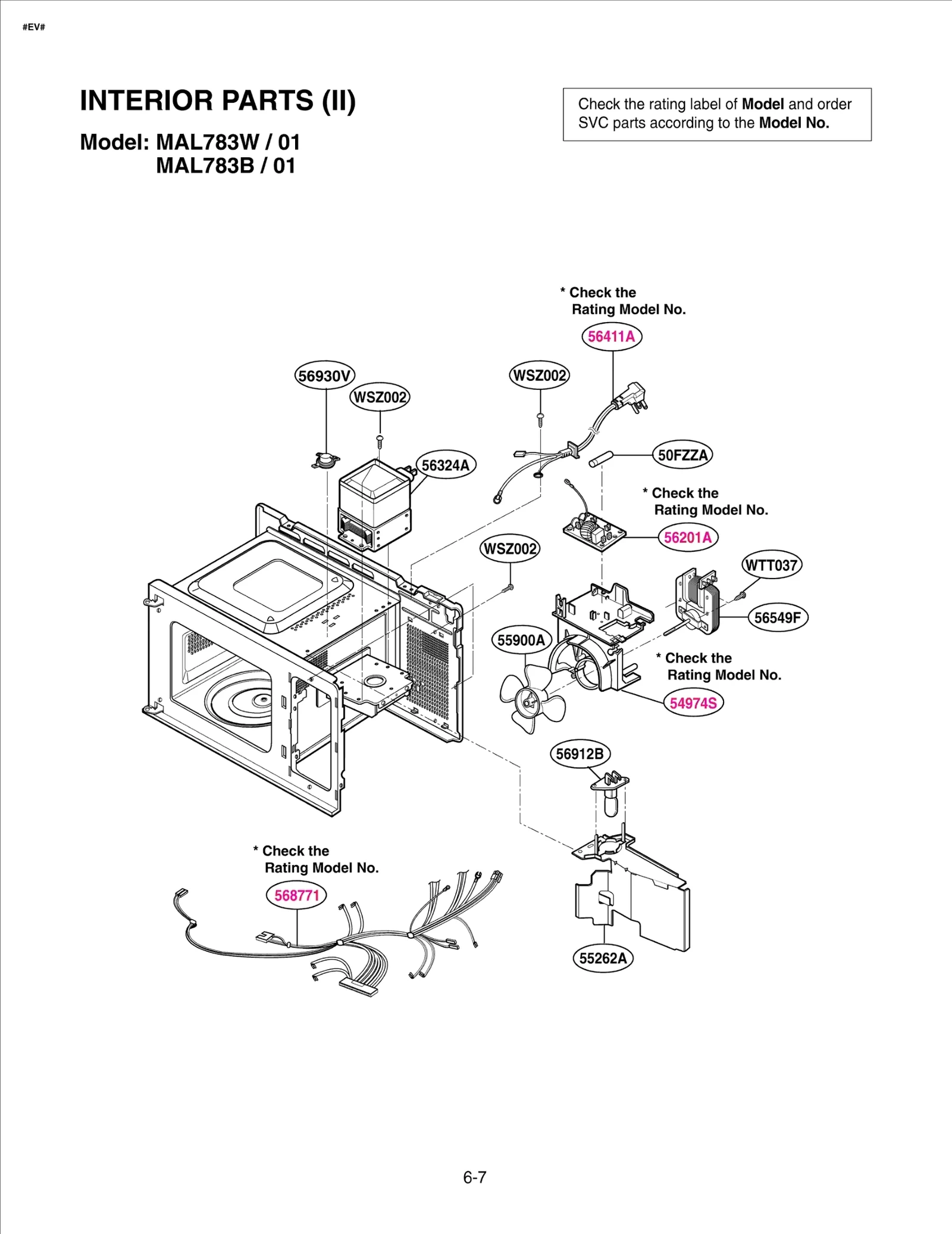 #EV#

INTERIOR PARTS (II)

Model: MAL783W / 01
MAL783B / 01

Check the rating label of Model and order SVC parts according to the Model No.

* Check the Rating Model No.

56411A

56930V

WSZ002

WSZ002

56324A

50FZZA

* Check the Rating Model No.

56201A

WSZ002

WTT037

56549F

55900A

* Check the Rating Model No.

54974S

56912B

* Check the Rating Model No.

568771

55262A

6-7