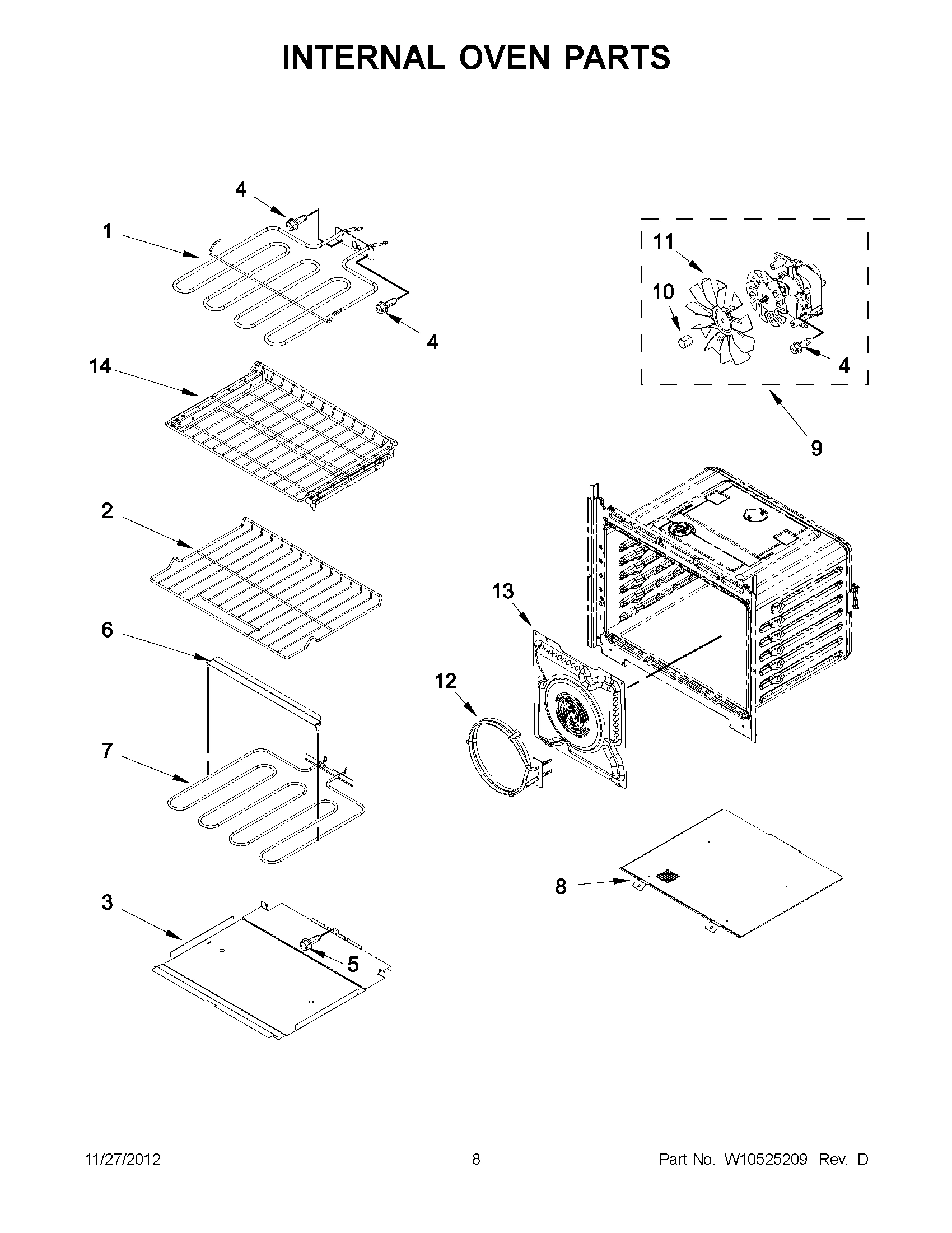 INTERNAL OVEN PARTS

4
1
4
14
2
6
7
3
5
11
10
4
9
13
12
8

11/27/2012
8
Part No. W10525209 Rev. D