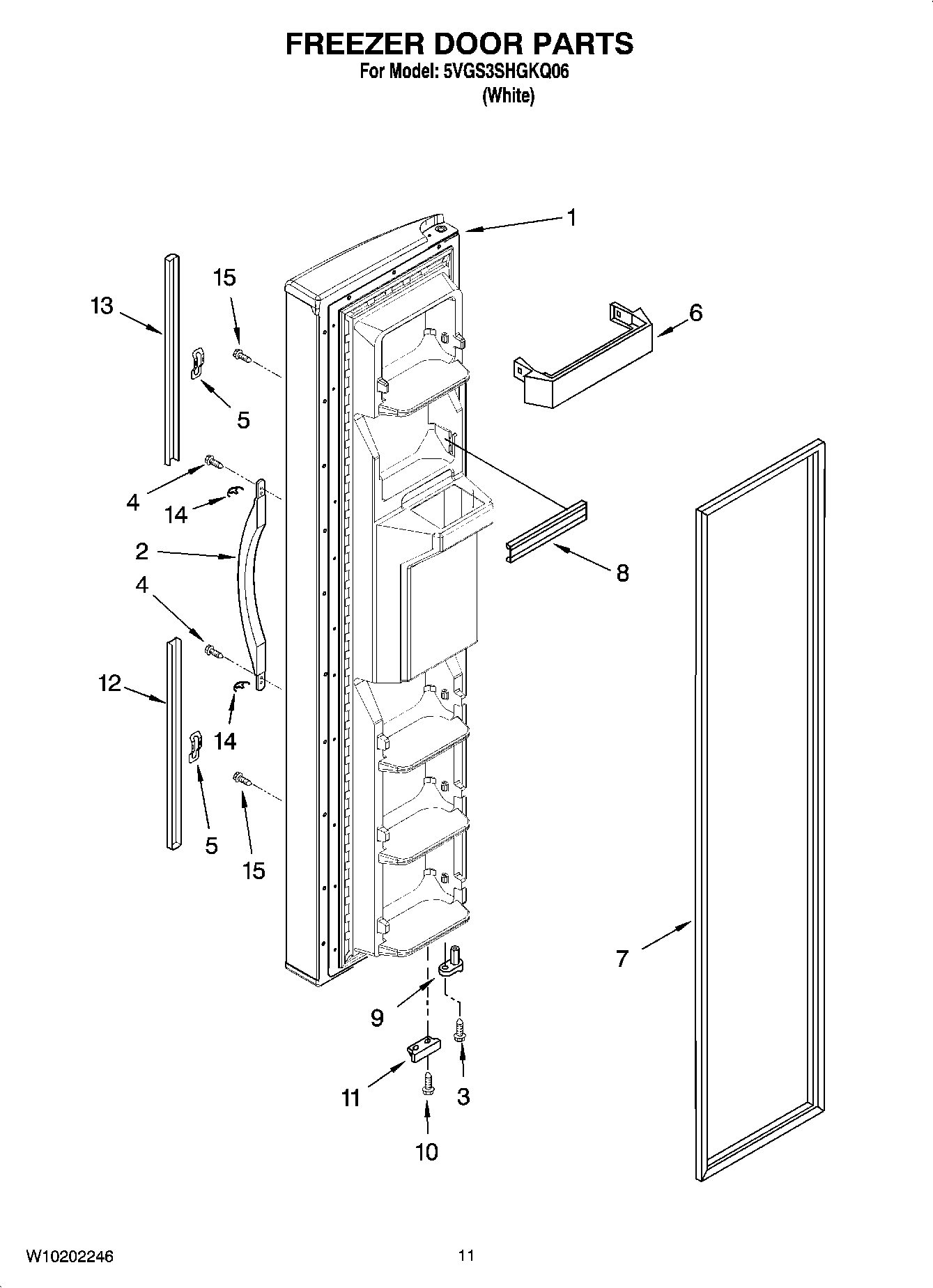 FREEZER DOOR PARTS
For Model: 5VGS3SHGKQ06
(White)

1
15
13
6
5
4
14
2
8
4
12
14
5
15
7
9
11
3
10

W10202246
11