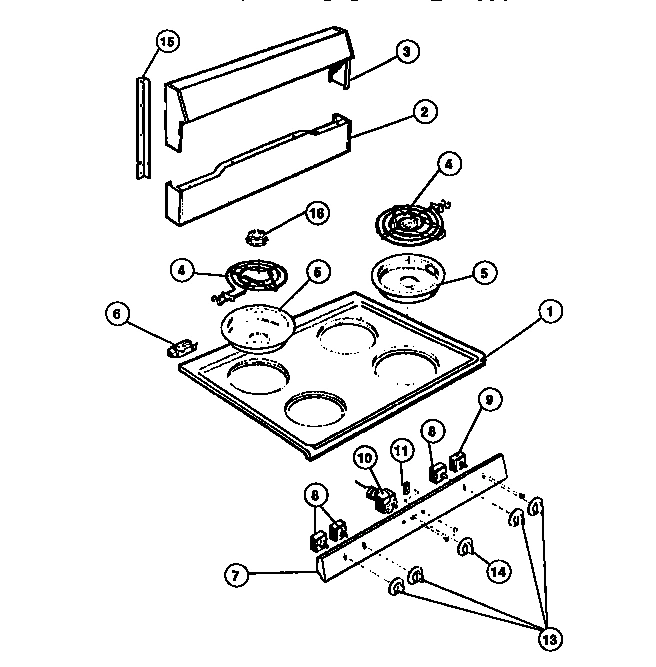 15
3
2
4
16
4
5
5
6
1
9
8
11
10
8
7
14
13