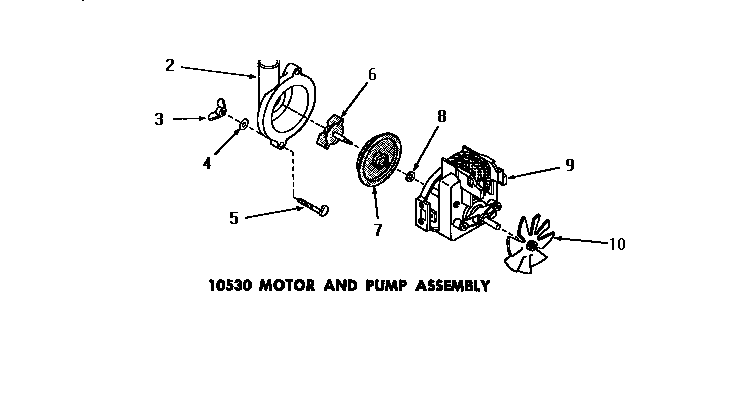 2
6
3
8
4
9
5
7
10

10530 MOTOR AND PUMP ASSEMBLY