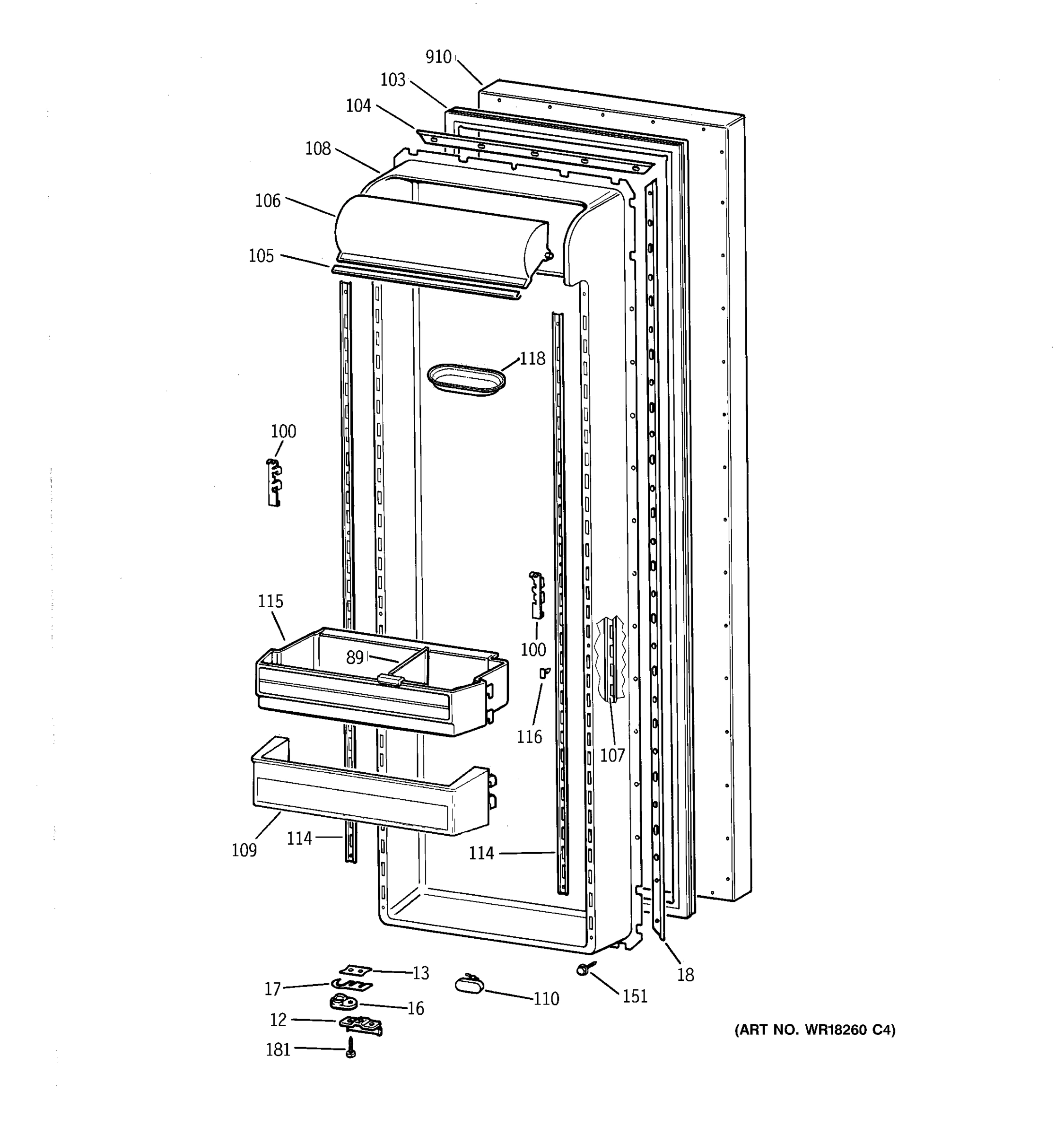 910
103
104
108
106
105
118
100
115
89
100
116
107
109
114
114
13
17
16
12
181
110
151
18
(ART NO. WR18260 C4)