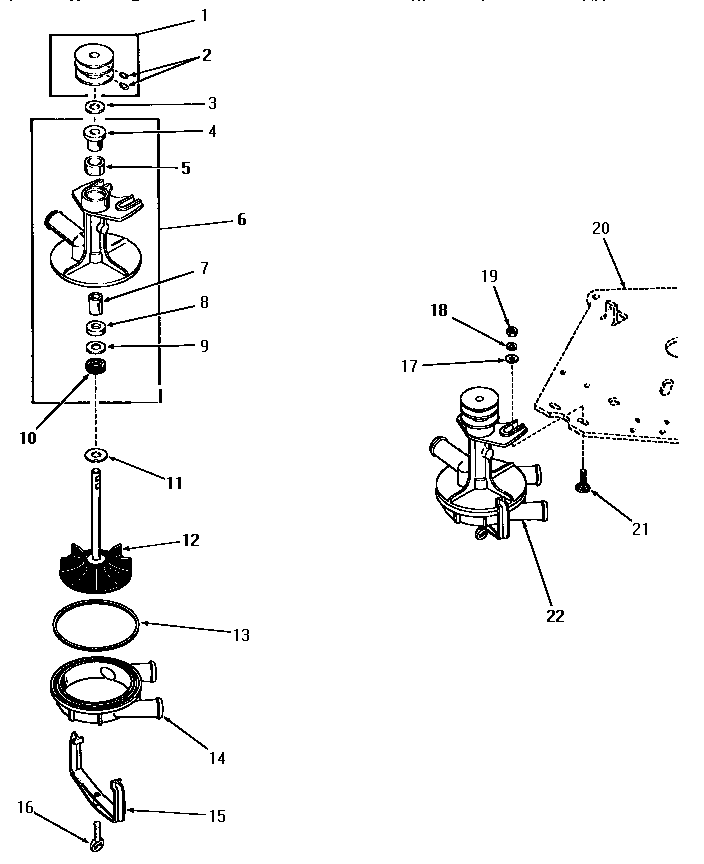 1
2
3
4
5
6
7
8
9
10
11
12
13
14
15
16
20
19
18
17
21
22