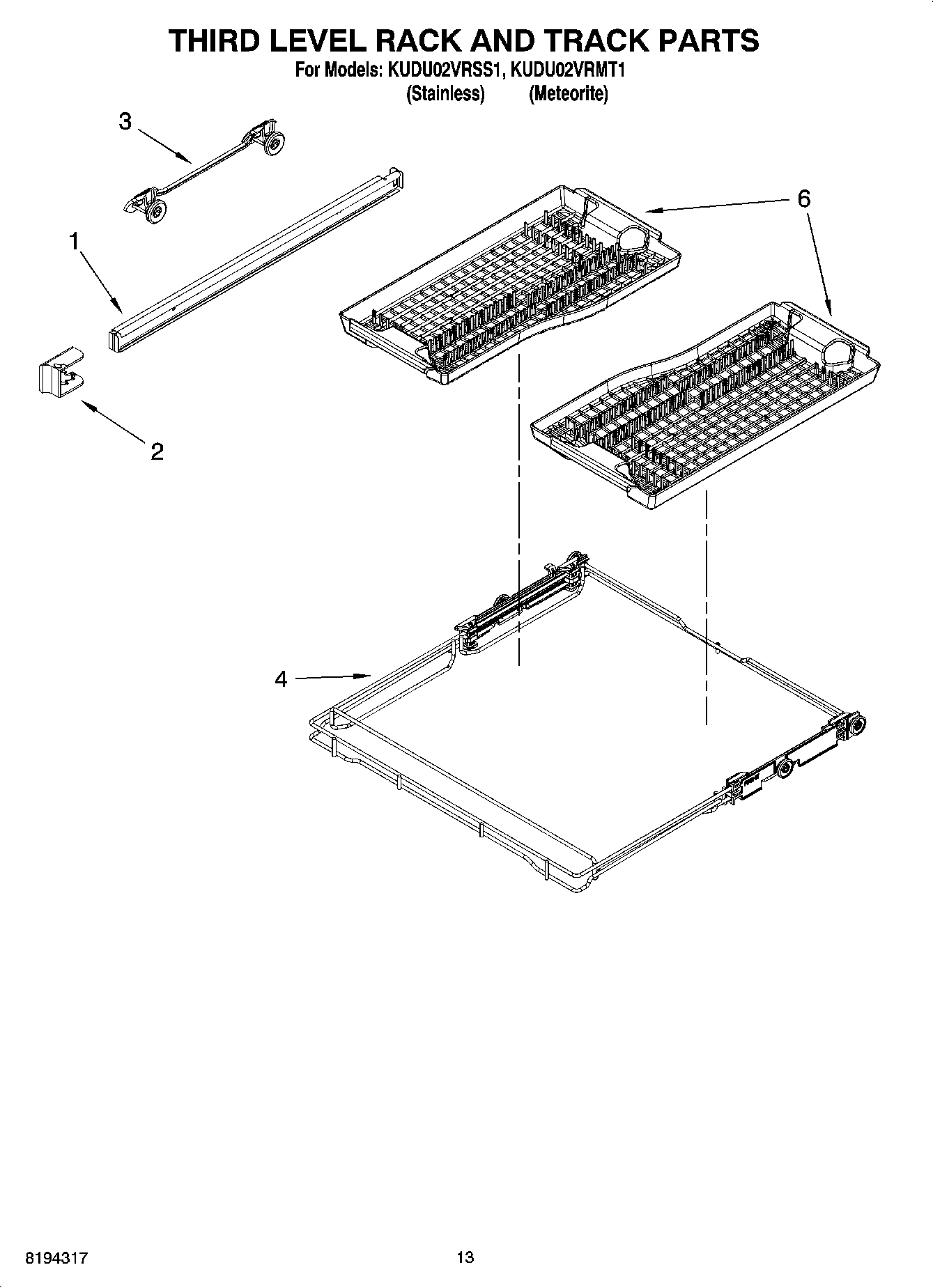 THIRD LEVEL RACK AND TRACK PARTS

For Models: KUDU02VRSS1, KUDU02VRMT1
(Stainless) (Meteorite)

3

6

1

2

4

8194317

13