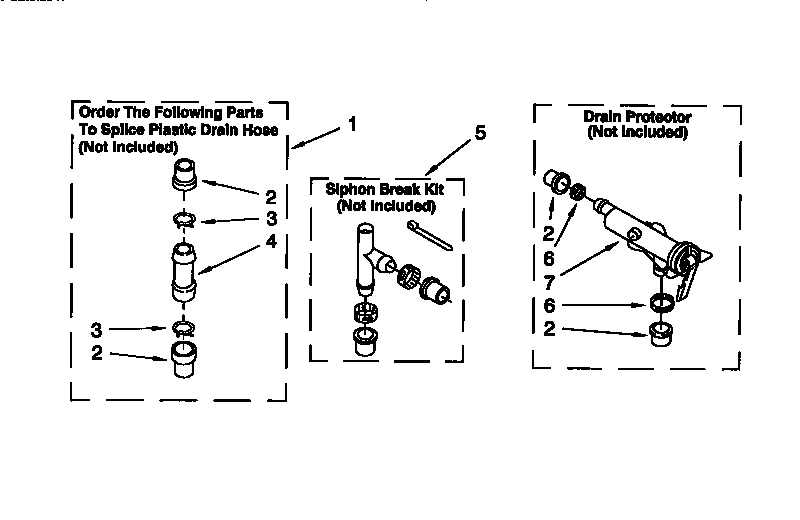 Order The Following Parts To Splice Plastic Drain Hose (Not Included)

1

2

3

4

3

2

5

Siphon Break Kit (Not Included)

Drain Protector (Not Included)

2

6

7

6

2