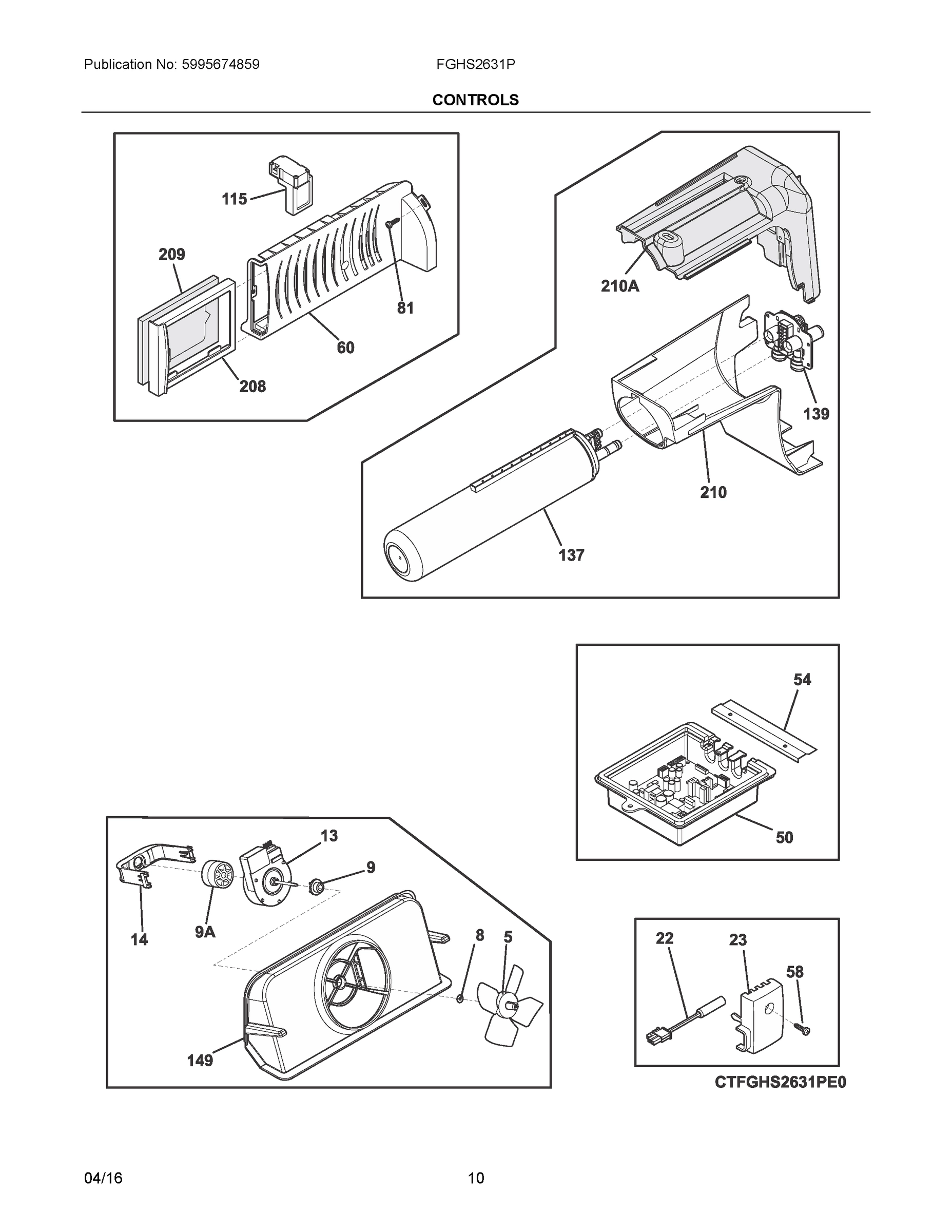 Publication No: 5995674859

FGHS2631P

CONTROLS

115

209

81

60

208

210A

139

210

137

54

50

13

9

14

9A

8

5

149

22

23

58

CTFGHS2631PE0

04/16

10