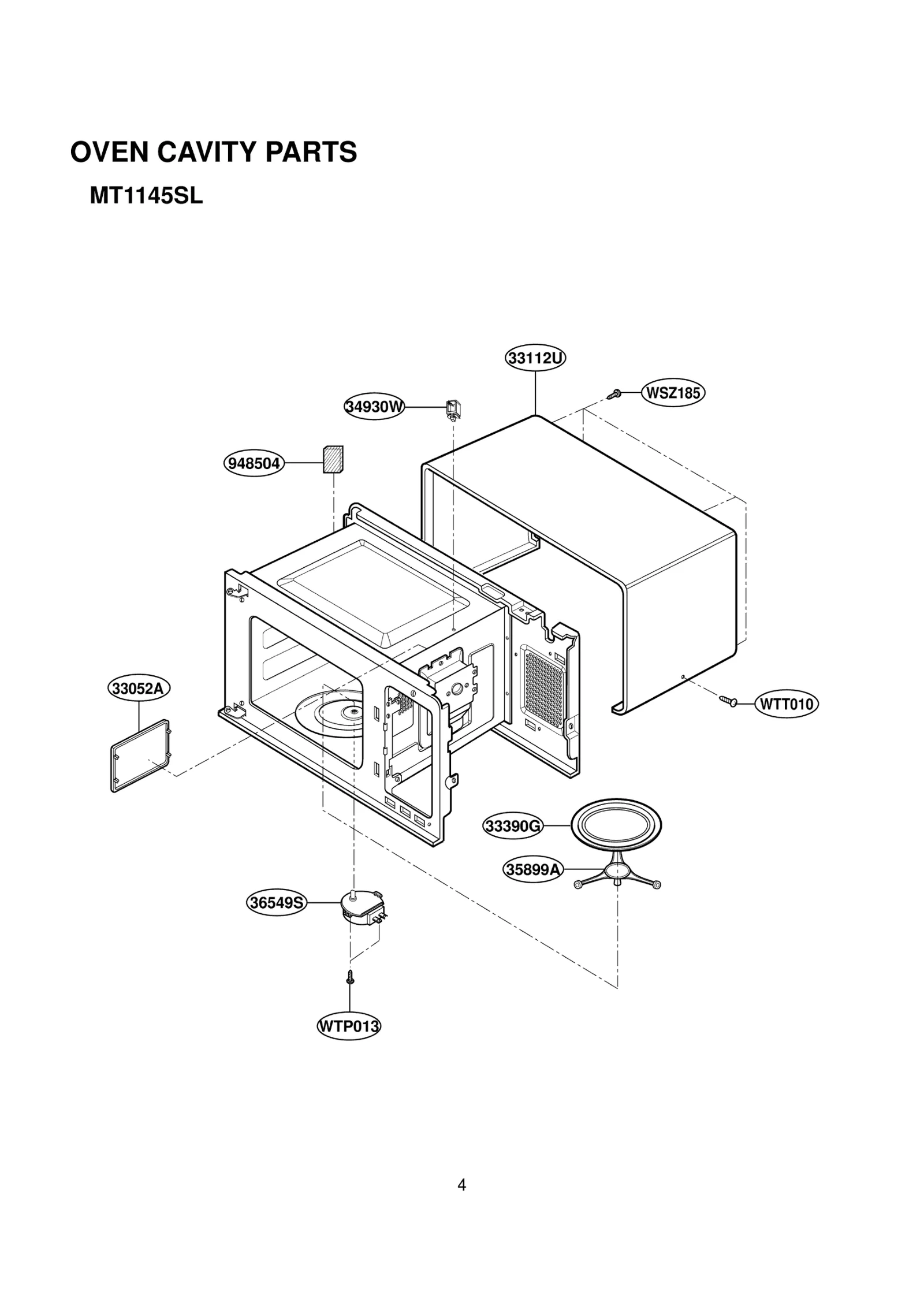 OVEN CAVITY PARTS

MT1145SL

33112U

WSZ185

34930W

948504

33052A

WTT010

33390G

35899A

36549S

WTP013

4