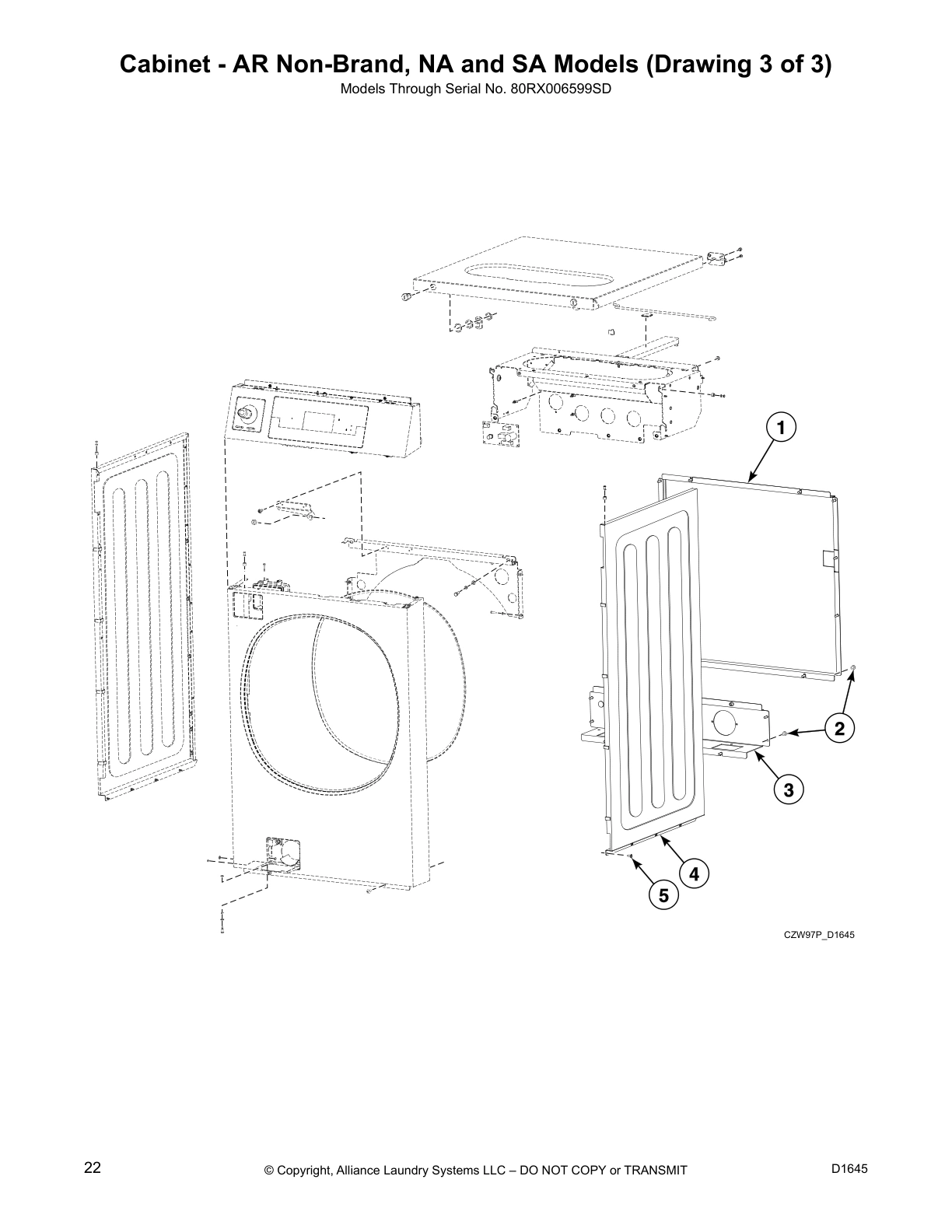 Cabinet - AR Non-Brand, NA and SA Models (Drawing 3 of 3)
Models Through Serial No. 80RX006599SD

1

2

3

4

5

CZW97P_D1645

22

© Copyright, Alliance Laundry Systems LLC – DO NOT COPY or TRANSMIT

D1645