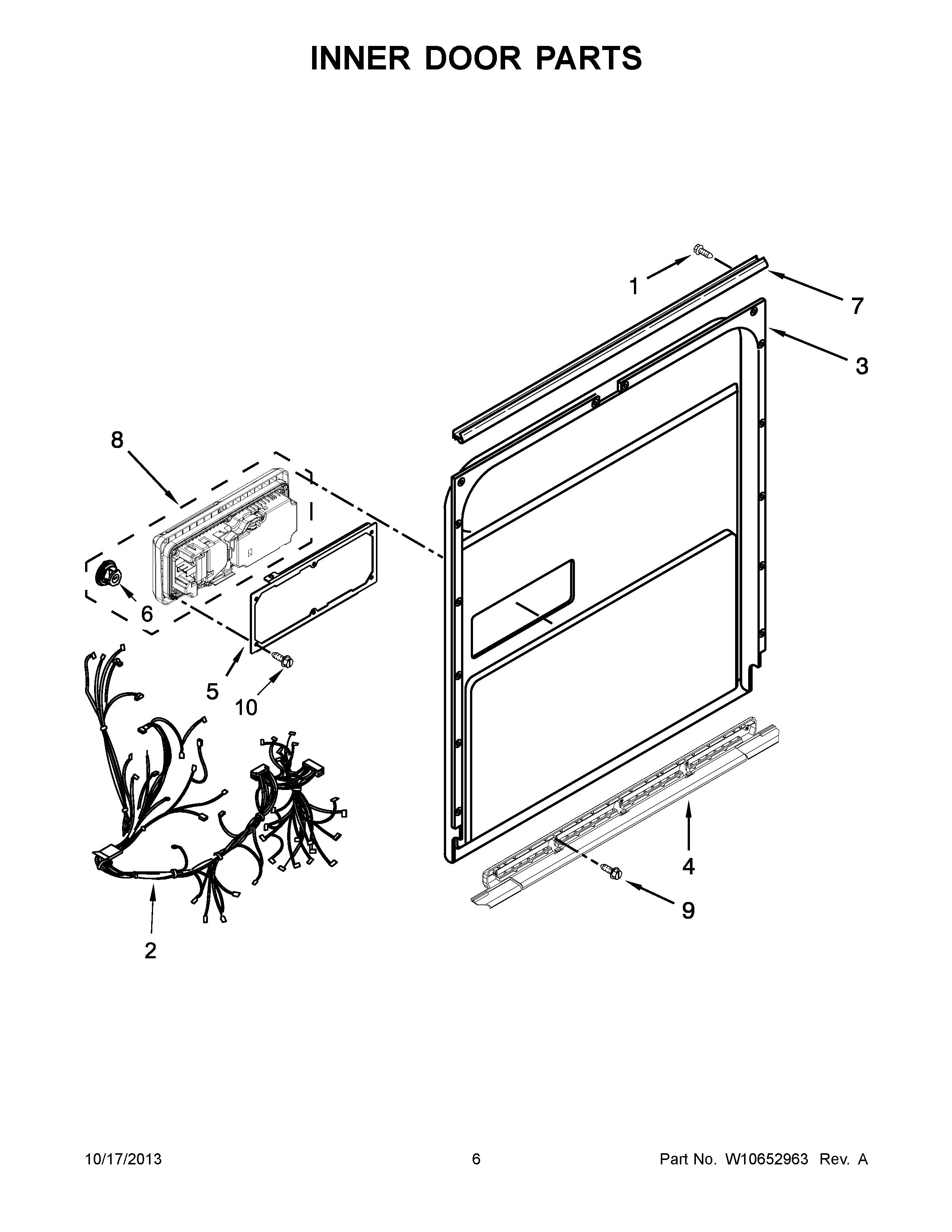 INNER DOOR PARTS

1
7
3
8
6
5
10
2
4
9

10/17/2013
6
Part No. W10652963 Rev. A