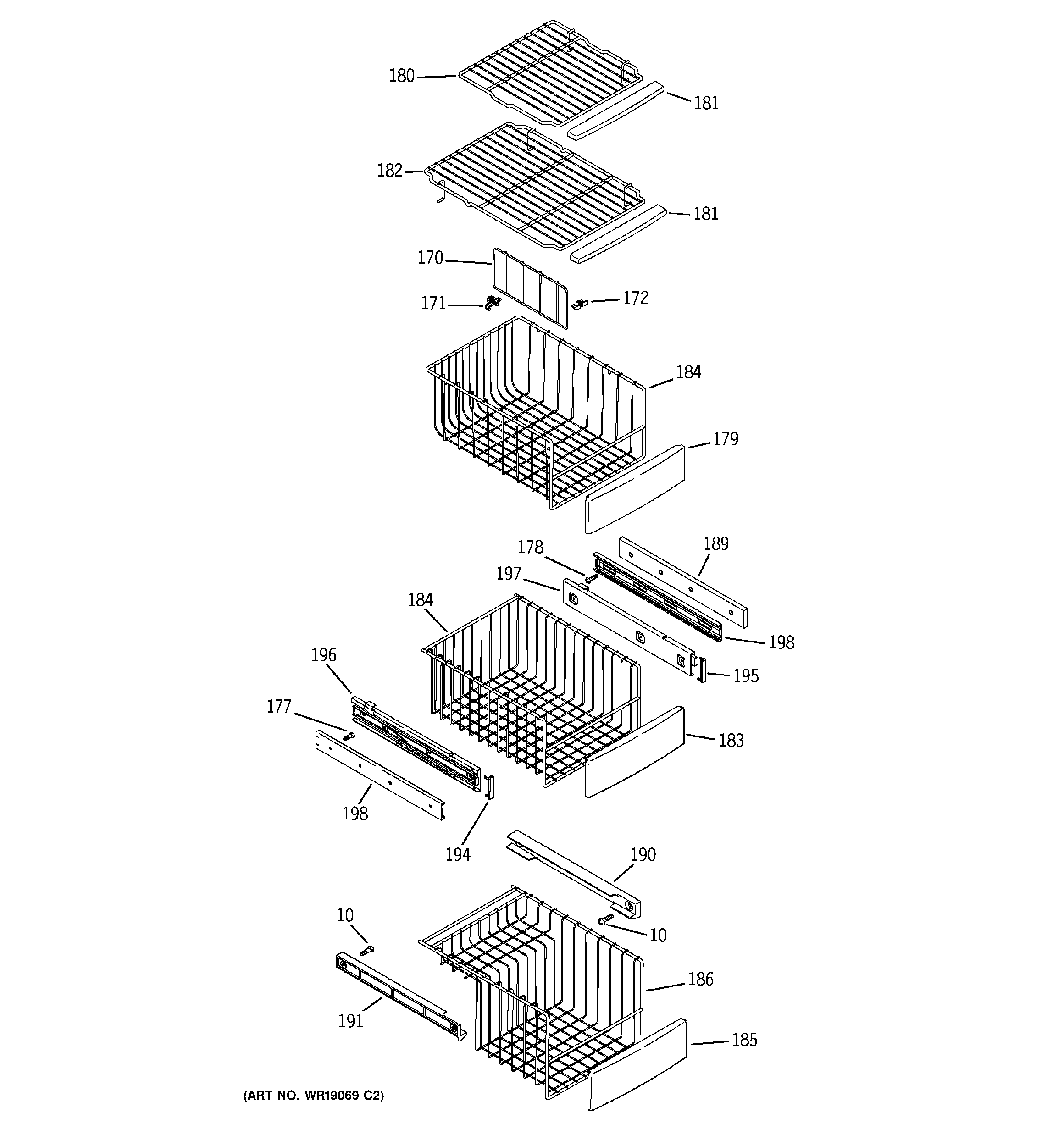 180
181
182
181
170
171
172
184
179
178
189
197
184
198
196
195
177
183
198
194
190
10
10
186
191
185
(ART NO. WR19069 C2)