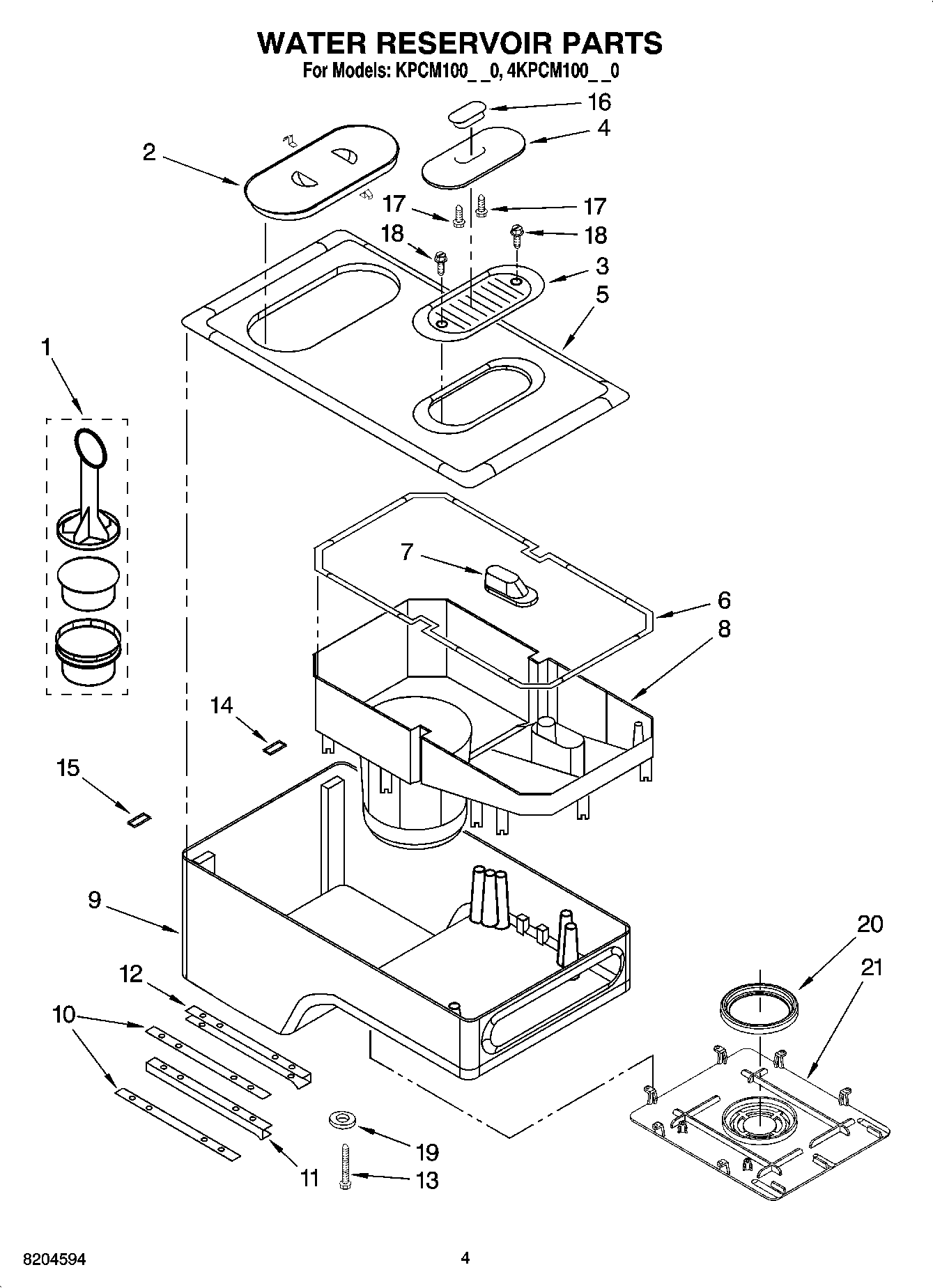 WATER RESERVOIR PARTS

For Models: KPCM100_ _0, 4KPCM100_ _0

16
4
2
17
17
18
18
3
5
1
7
6
8
14
15
9
20
21
12
10
19
11
13

8204594

4