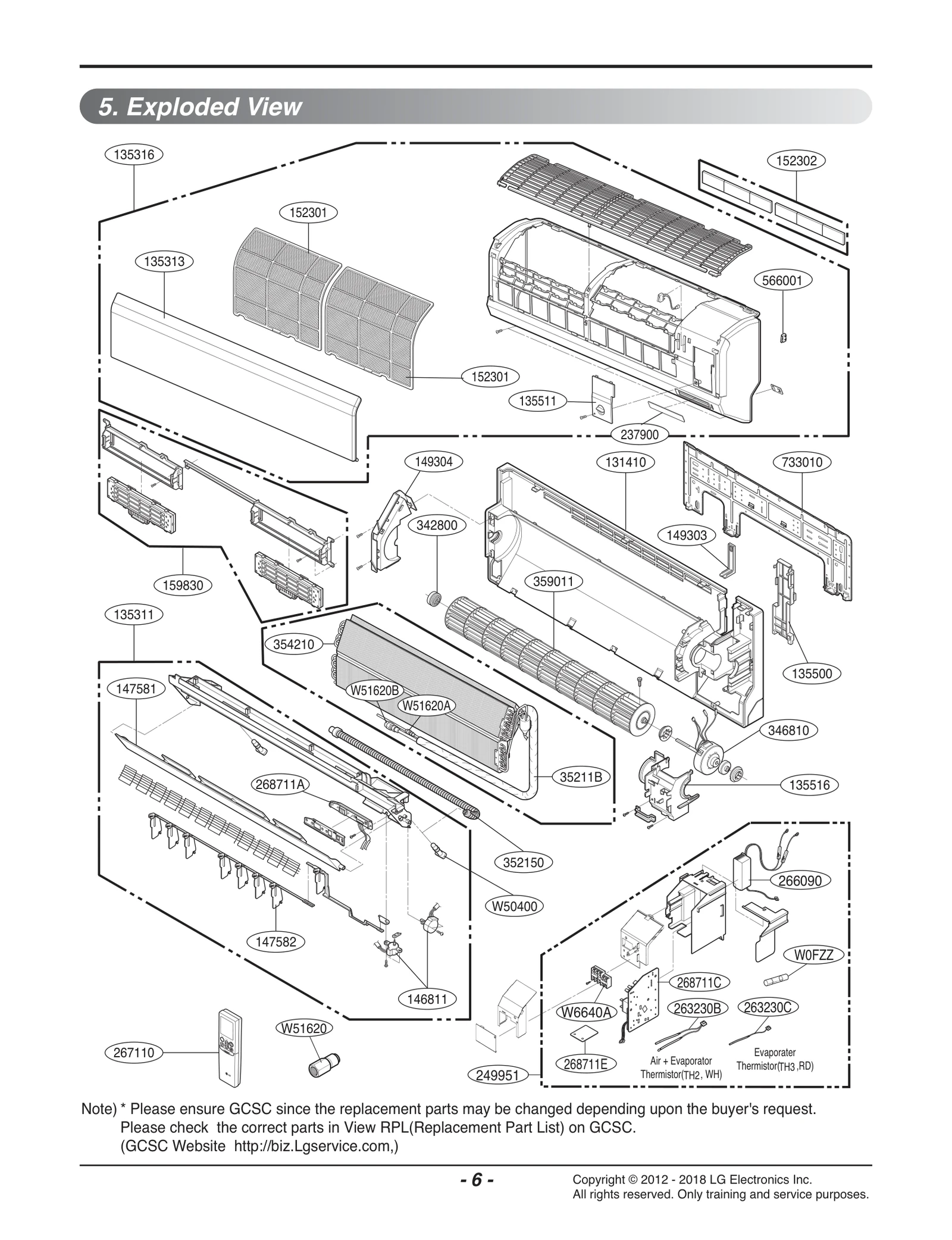 5. Exploded View

135316

152302

152301

135313

566001

152301

135511

237900

149304

131410

733010

342800

149303

159830

359011

135311

354210

135500

147581

W51620B

W51620A

346810

35211B

268711A

135516

352150

266090

W50400

147582

W0FZZ

268711C

146811

W6640A

263230B

263230C

W51620

267110

268711E

Air + Evaporator Thermistor(TH2, WH)

Evaporater Thermistor(TH3 ,RD)

249951

Note) * Please ensure GCSC since the replacement parts may be changed depending upon the buyer's request.
Please check the correct parts in View RPL(Replacement Part List) on GCSC.
(GCSC Website http://biz.Lgservice.com,)

- 6 -

Copyright © 2012 - 2018 LG Electronics Inc.
All rights reserved. Only training and service purposes.