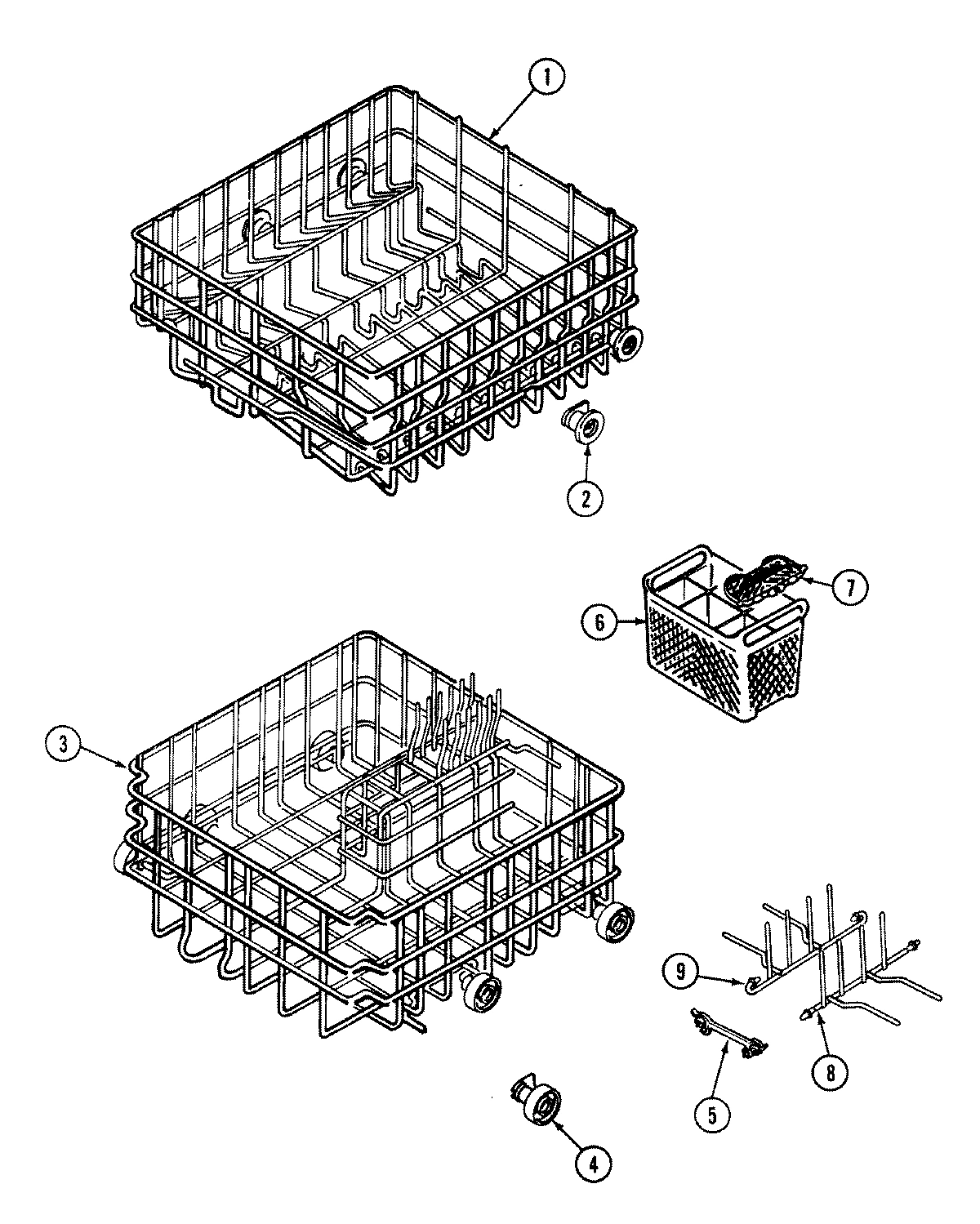 1
2
7
6
3
9
8
5
4