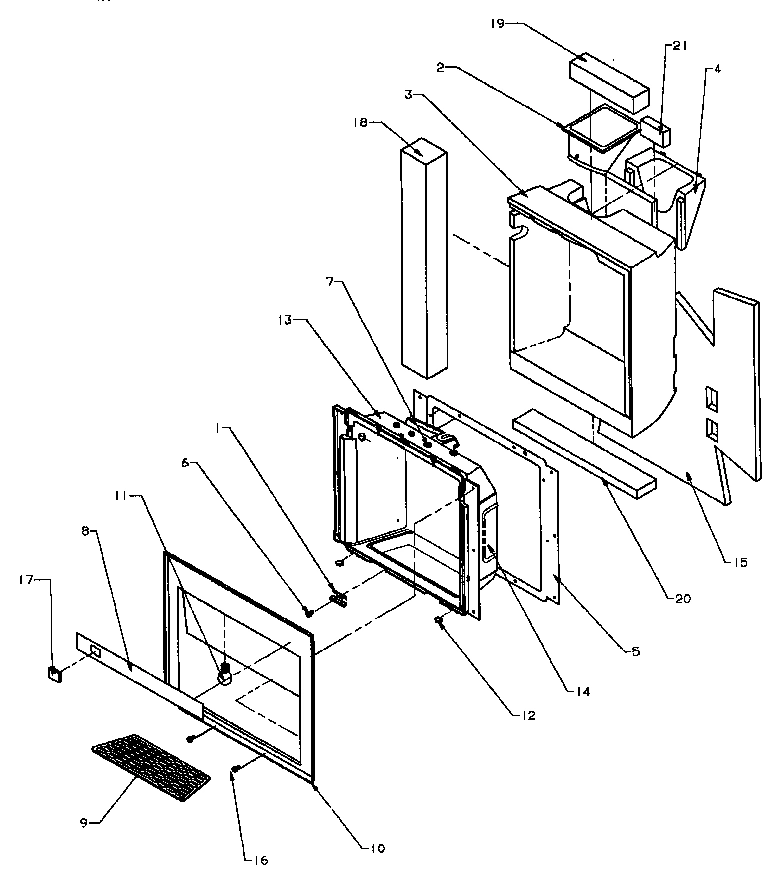 19
21
2
4
3
18
7
13
1
6
11
8
17
15
20
5
14
12
9
16
10