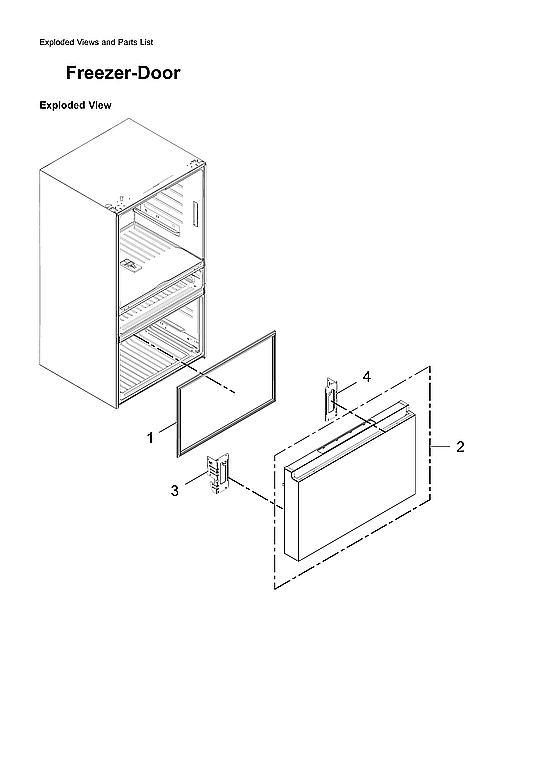 Exploded Views and Parts List

Freezer-Door

Exploded View

4

1

2

3