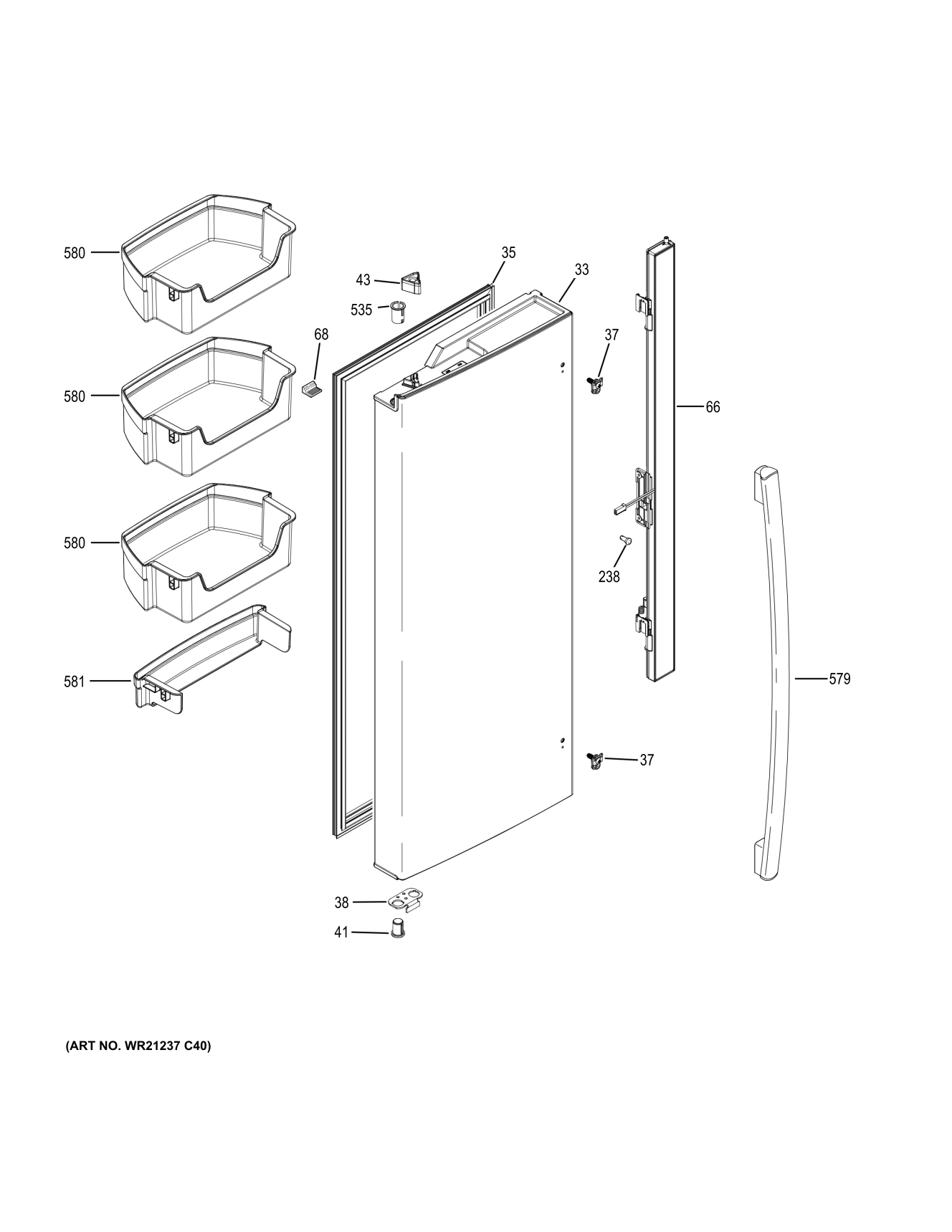 580

35

33

43

535

68

37

580

66

580

238

581

579

37

38

41

(ART NO. WR21237 C40)