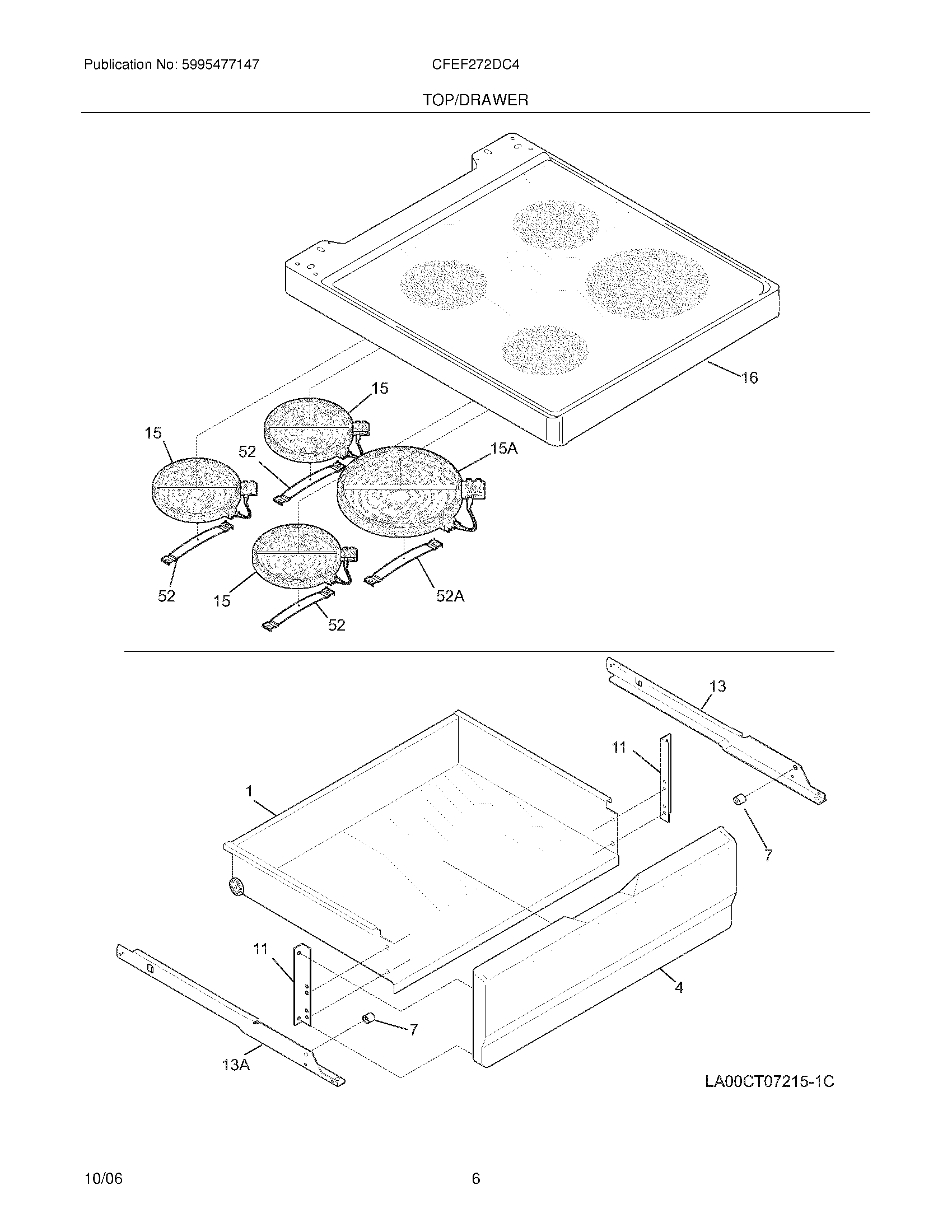 Publication No: 5995477147

CFEF272DC4

TOP/DRAWER

16

15

15

52

15A

52

15

52A

52

13

11

1

7

11

4

7

13A

LA00CT07215-1C

10/06

6