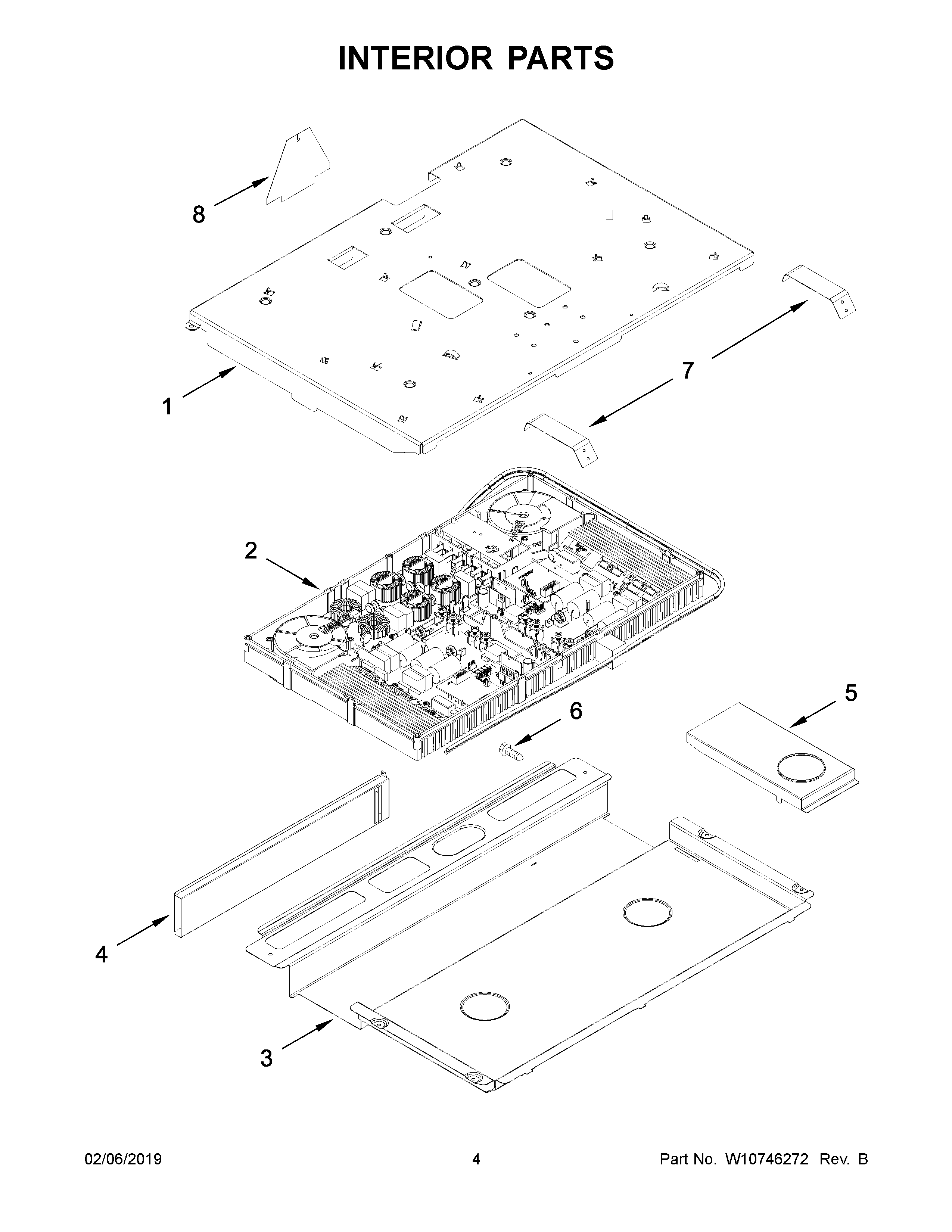 INTERIOR PARTS

8

1

7

2

5

6

4

3

02/06/2019

4

Part No. W10746272 Rev. B