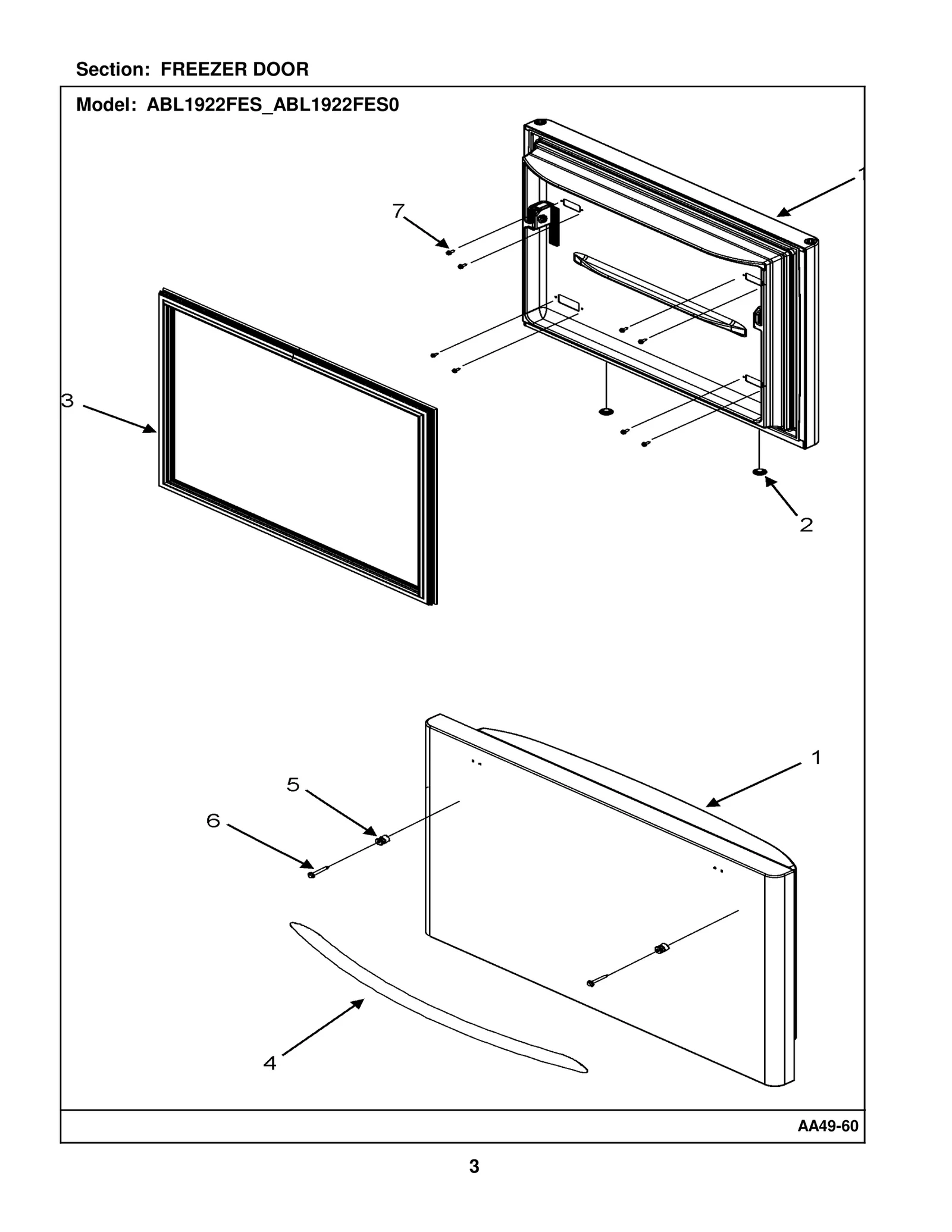 Section: FREEZER DOOR

Model: ABL1922FES_ABL1922FES0

7

1

3

2

1

5

6

4

AA49-60

3