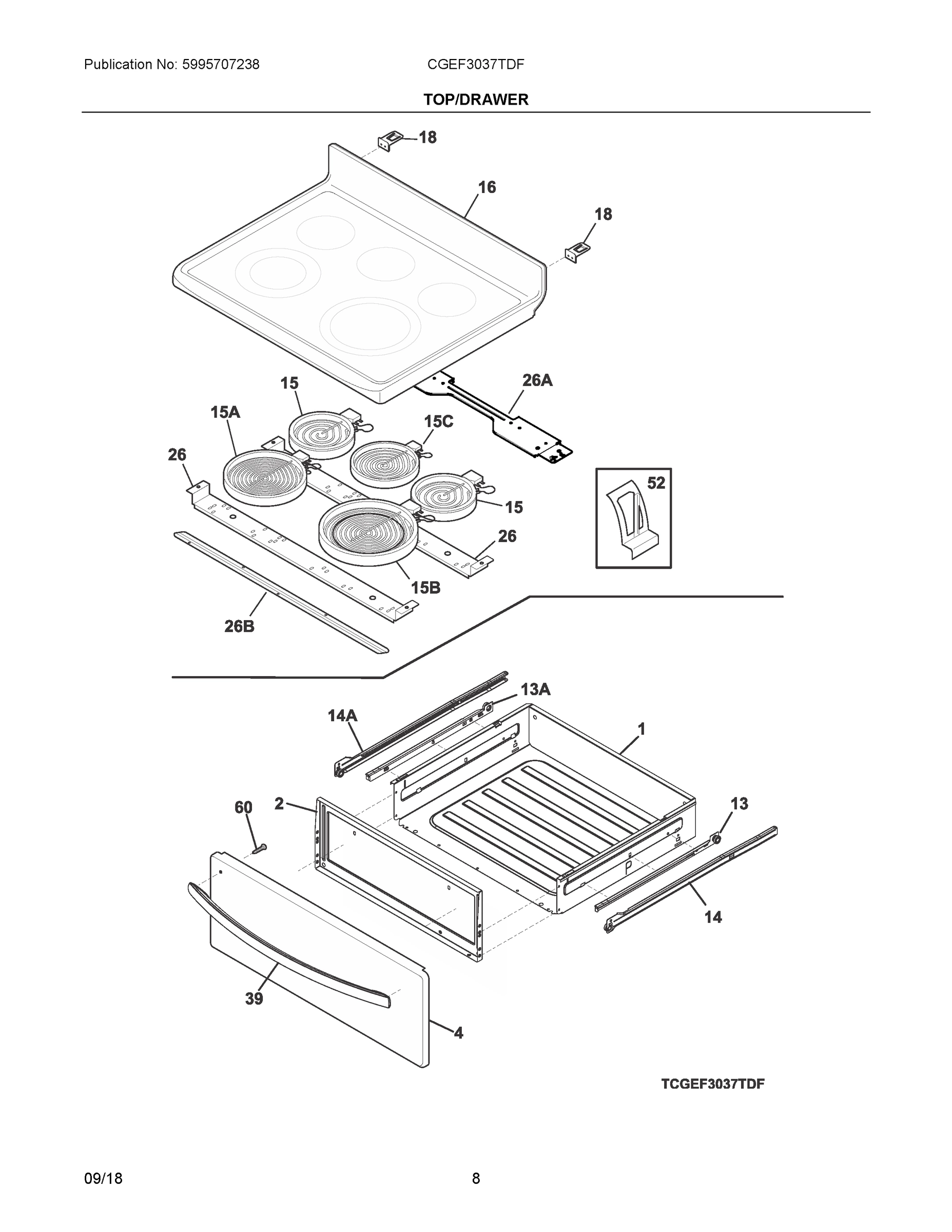 Publication No: 5995707238 CGEF3037TDF

TOP/DRAWER

18
16
18
15
26A
15A
15C
26
52
15
26
15B
26B
13A
14A
1
60
2
13
14
39
4

TCGEF3037TDF

09/18 8