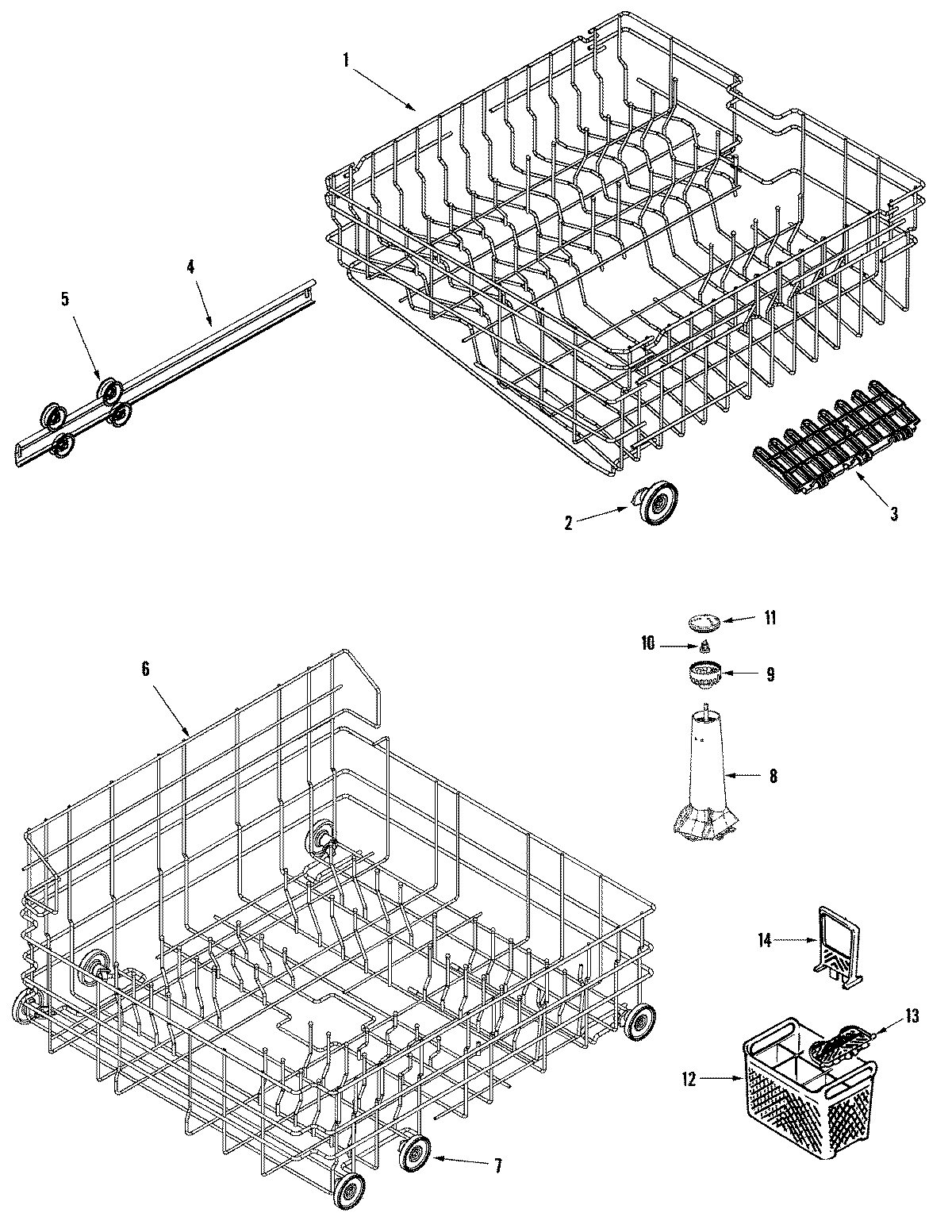 1
4
5
2
3
11
10
9
6
8
14
13
12
7