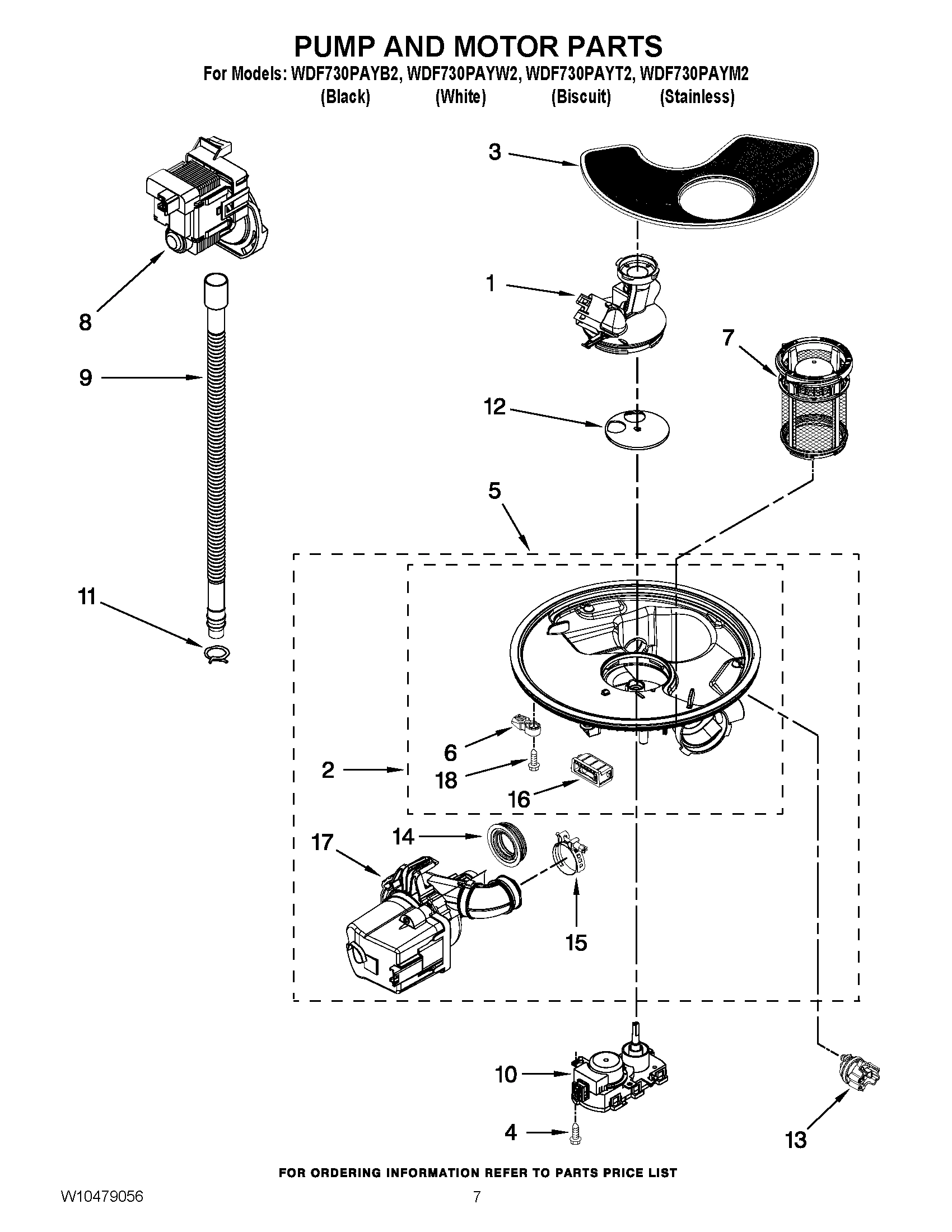 PUMP AND MOTOR PARTS

For Models: WDF730PAYB2, WDF730PAYW2, WDF730PAYT2, WDF730PAYM2
(Black) (White) (Biscuit) (Stainless)

3

1

8

7

9

12

5

11

6

2

18

16

17

14

15

10

4

13

FOR ORDERING INFORMATION REFER TO PARTS PRICE LIST

W10479056

7