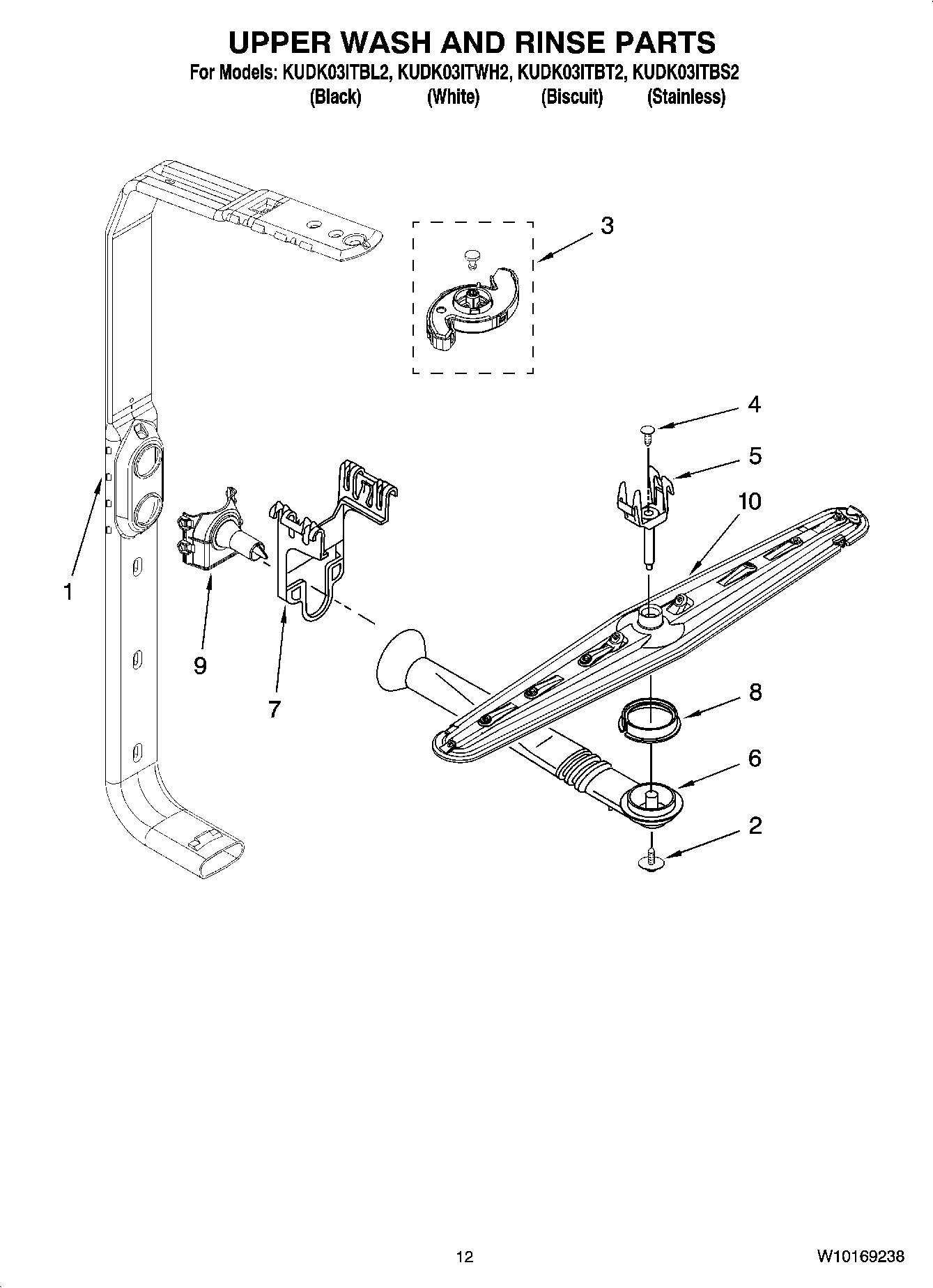 UPPER WASH AND RINSE PARTS

For Models: KUDK03ITBL2, KUDK03ITWH2, KUDK03ITBT2, KUDK03ITBS2
(Black) (White) (Biscuit) (Stainless)

3

4

5

10

1

9

7

8

6

2

12

W10169238