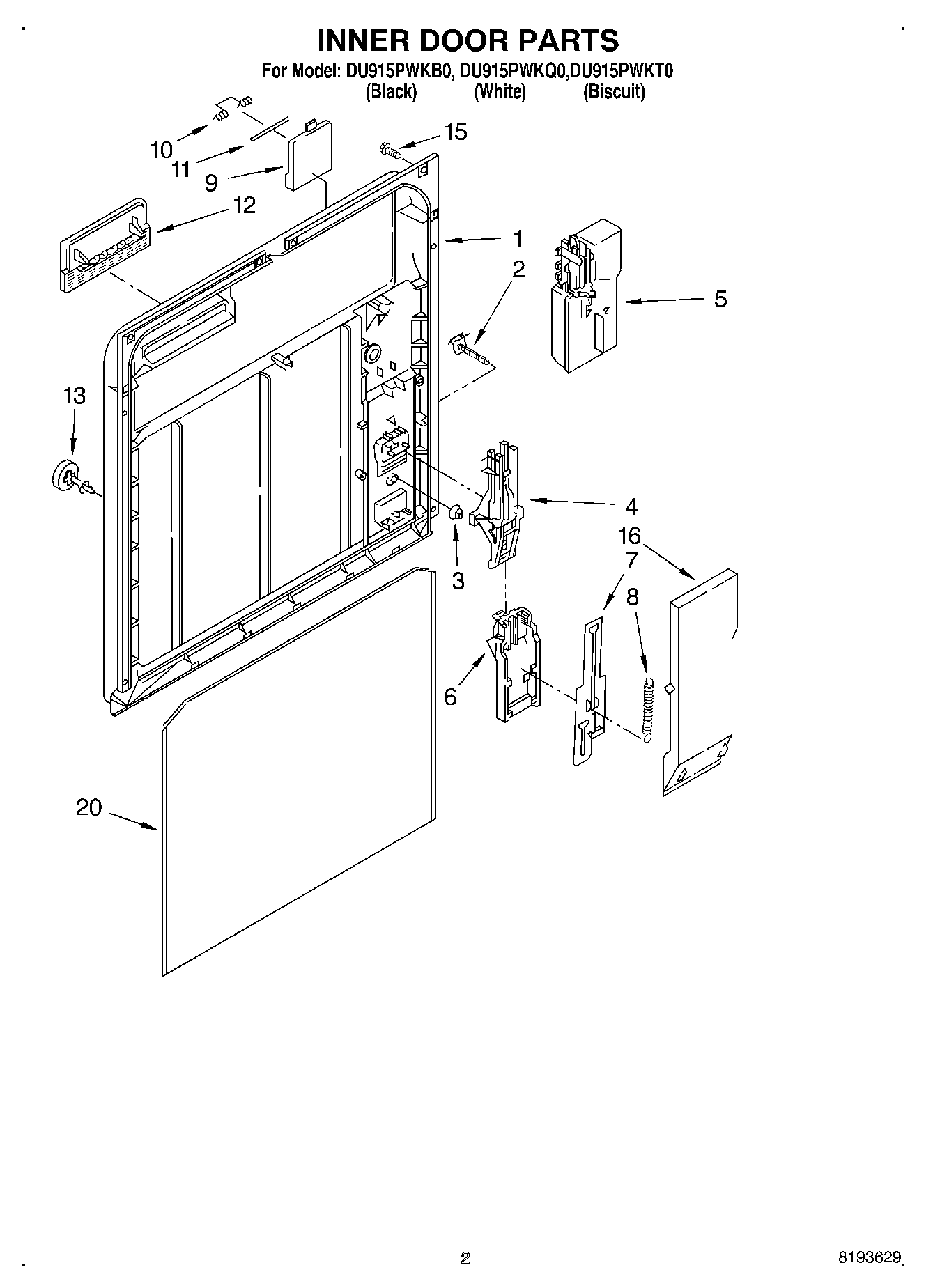 INNER DOOR PARTS
For Model: DU915PWKB0, DU915PWKQ0,DU915PWKT0
(Black) (White) (Biscuit)

10
11
9
15
12
1
2
5
13
4
3
16
7
8
6
20

2
8193629