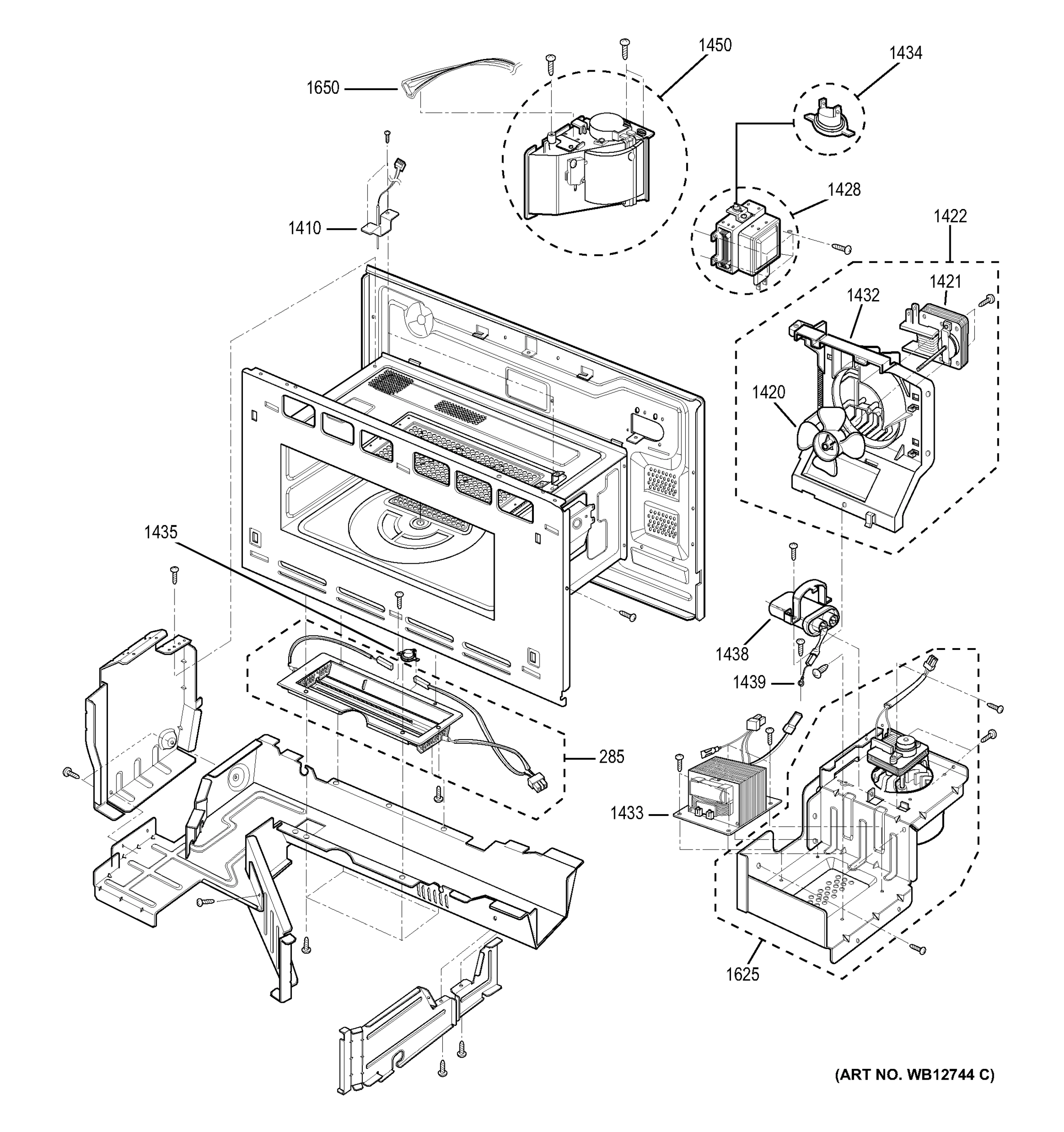 1450
1434
1650
1428
1410
1422
1421
1432
1420
1435
1438
1439
285
1433
1625
(ART NO. WB12744 C)