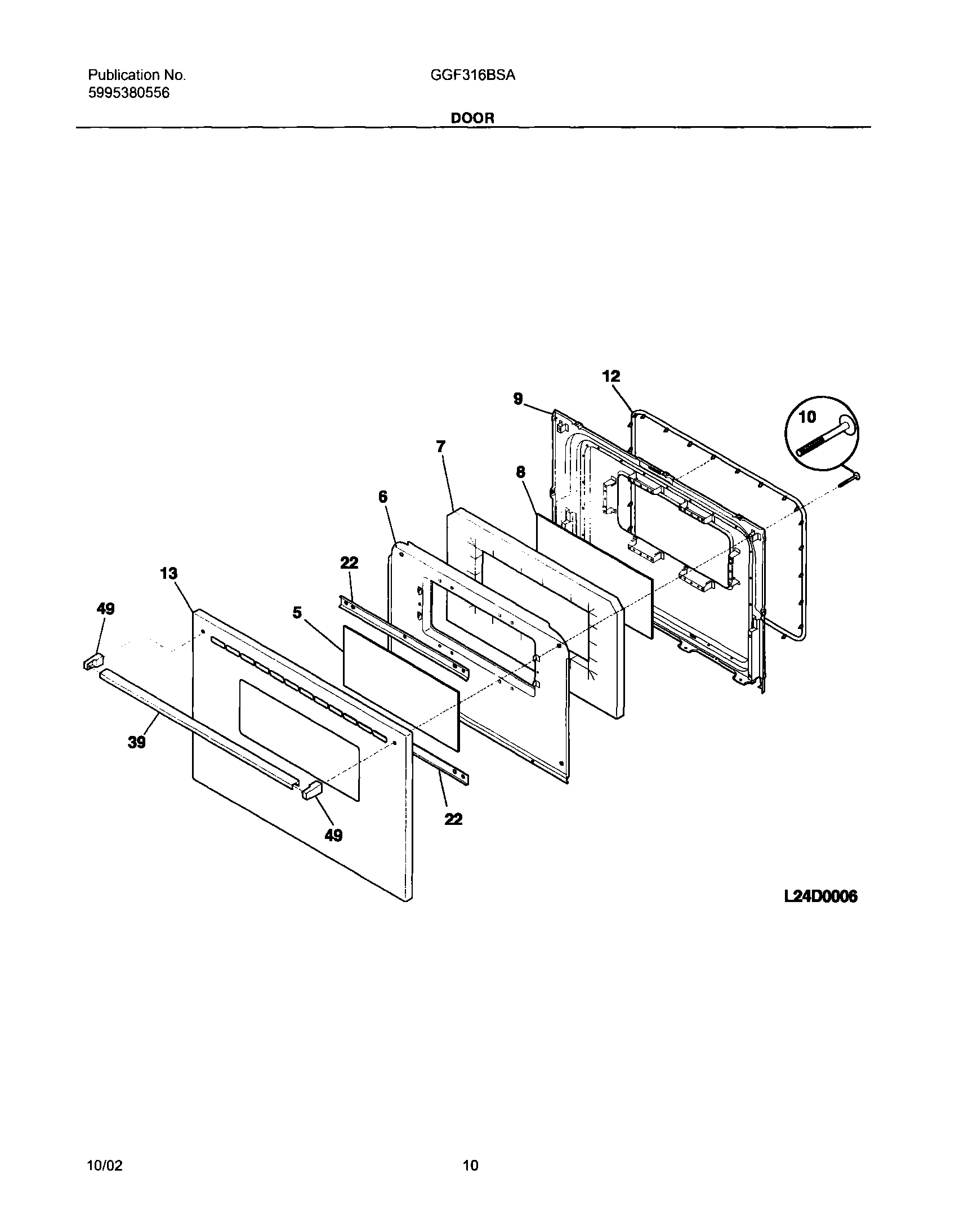 Publication No.
5995380556

GGF316BSA

DOOR

12
9
10
7
8
6
22
13
49
5
39
22
49

L24D0006

10/02

10