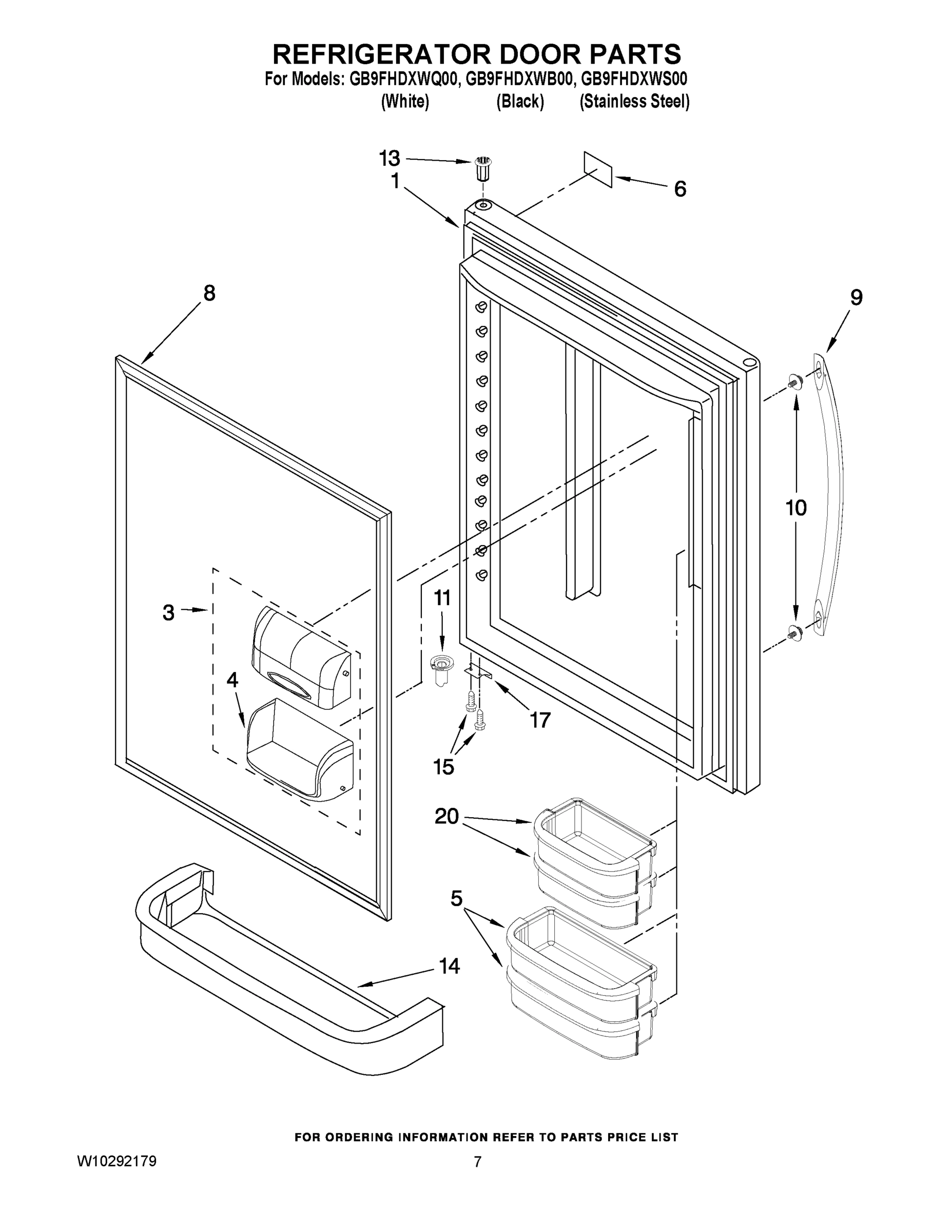 REFRIGERATOR DOOR PARTS
For Models: GB9FHDXWQ00, GB9FHDXWB00, GB9FHDXWS00
(White) (Black) (Stainless Steel)

13
1
6
8
9
10
3
11
4
17
15
20
5
14

FOR ORDERING INFORMATION REFER TO PARTS PRICE LIST
W10292179
7