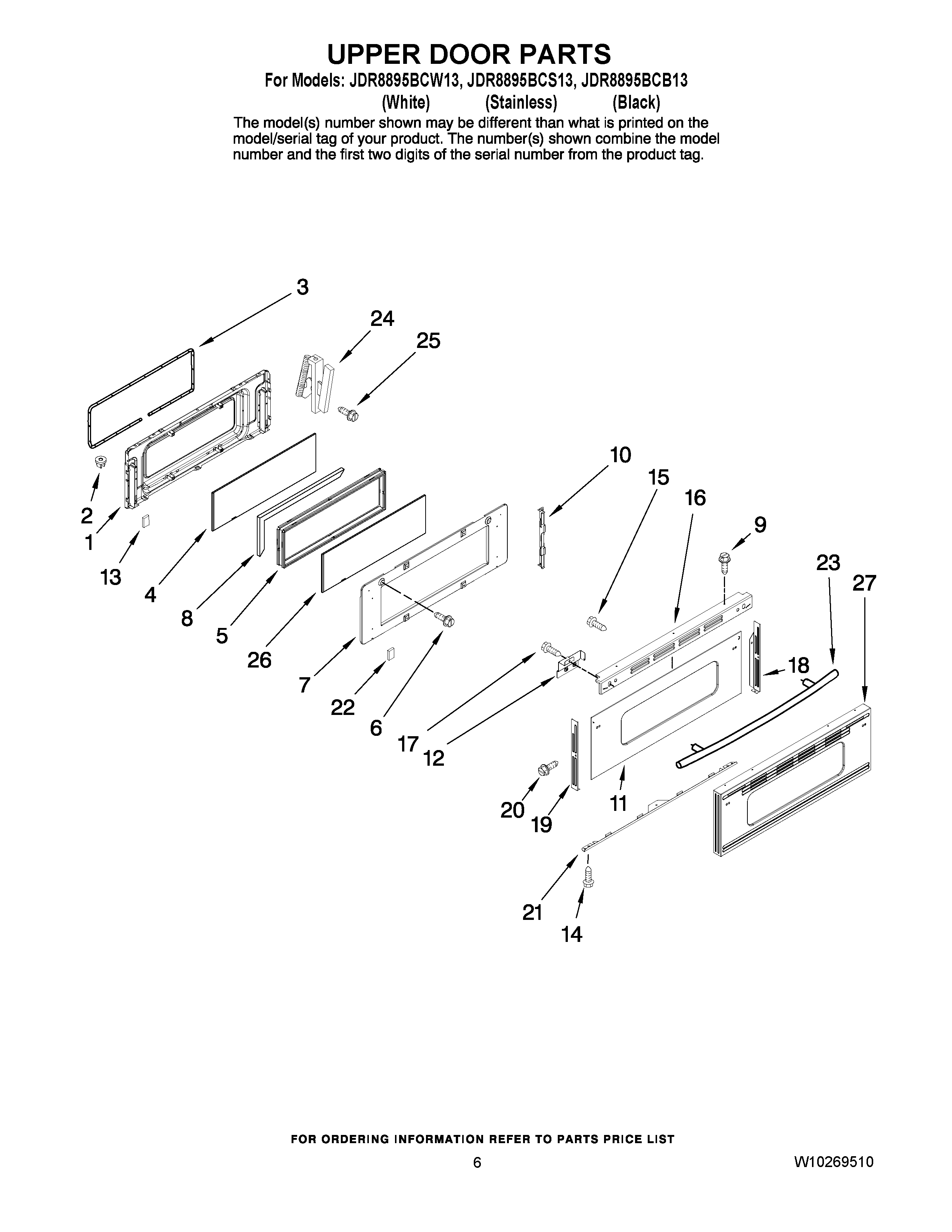 UPPER DOOR PARTS

For Models: JDR8895BCW13, JDR8895BCS13, JDR8895BCB13
(White) (Stainless) (Black)

The model(s) number shown may be different than what is printed on the model/serial tag of your product. The number(s) shown combine the model number and the first two digits of the serial number from the product tag.

3
24
25
10
15
16
9
23
27
2
1
13
4
8
5
26
7
22
6
17
12
18
20
19
11
21
14

FOR ORDERING INFORMATION REFER TO PARTS PRICE LIST

6

W10269510