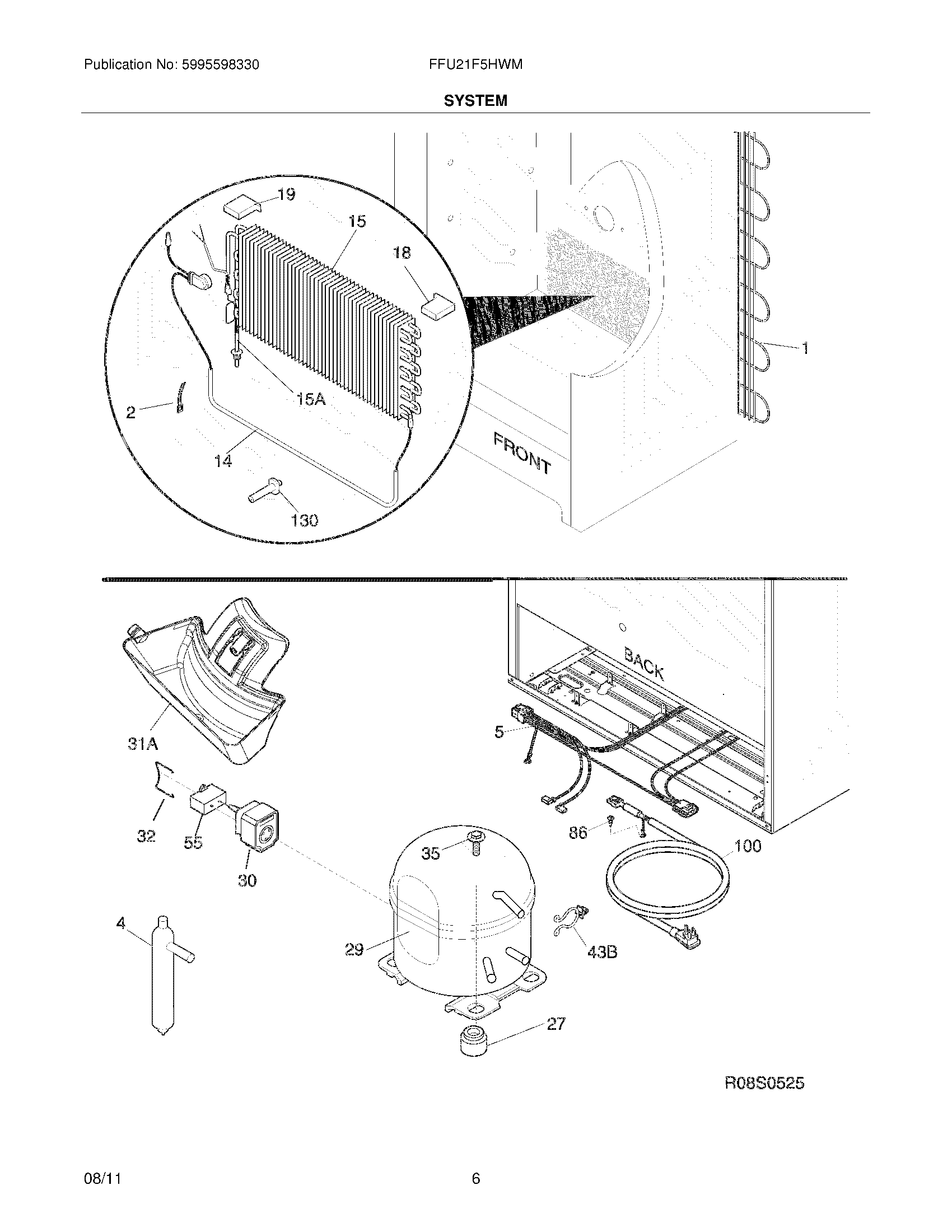 Publication No: 5995598330

FFU21F5HWM

SYSTEM

19
15
18
1
15A
2
14
130
FRONT

BACK
31A
5
32
55
30
86
100
35
4
29
43B
27

R08S0525

08/11

6