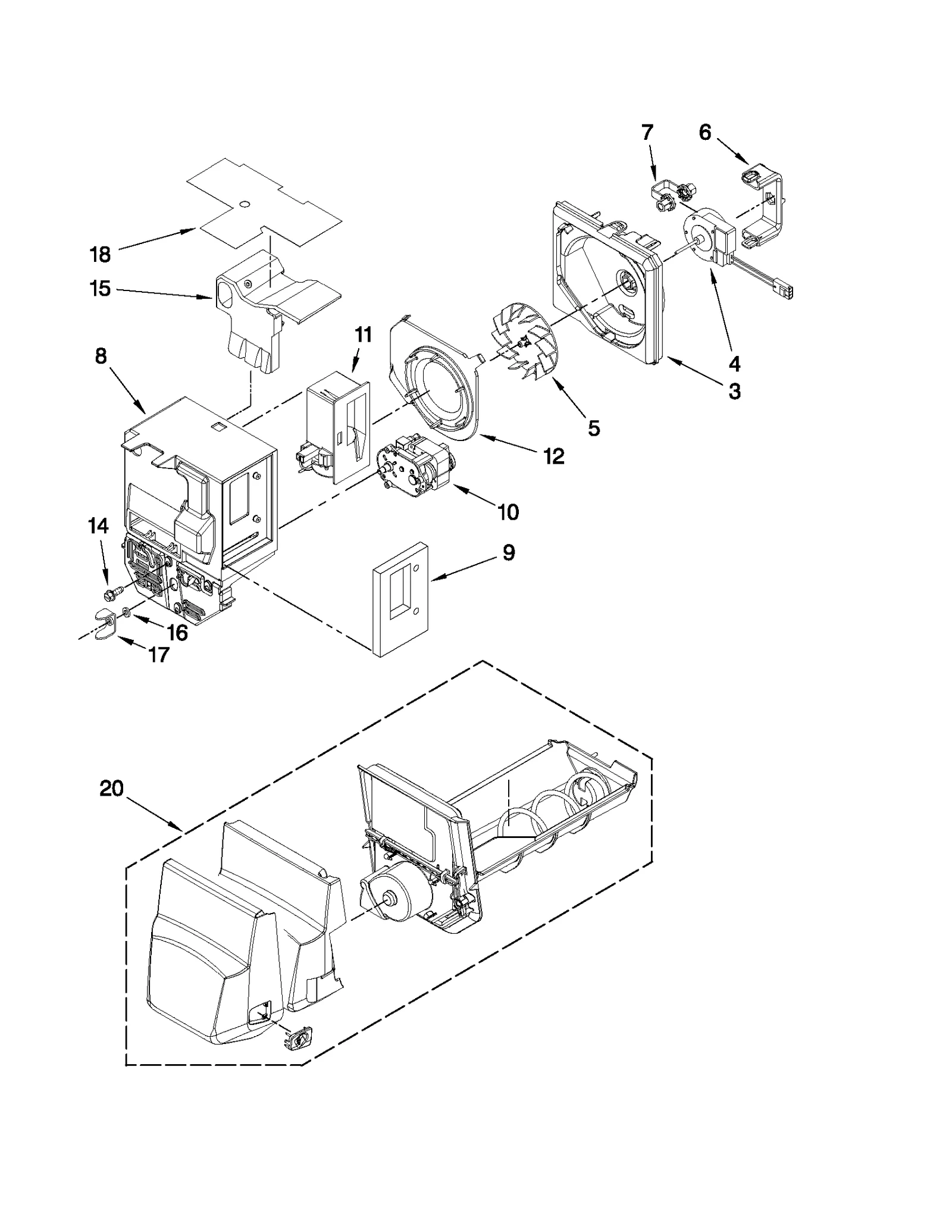 7
6
18
15
11
8
4
3
5
12
10
14
9
16
17
20