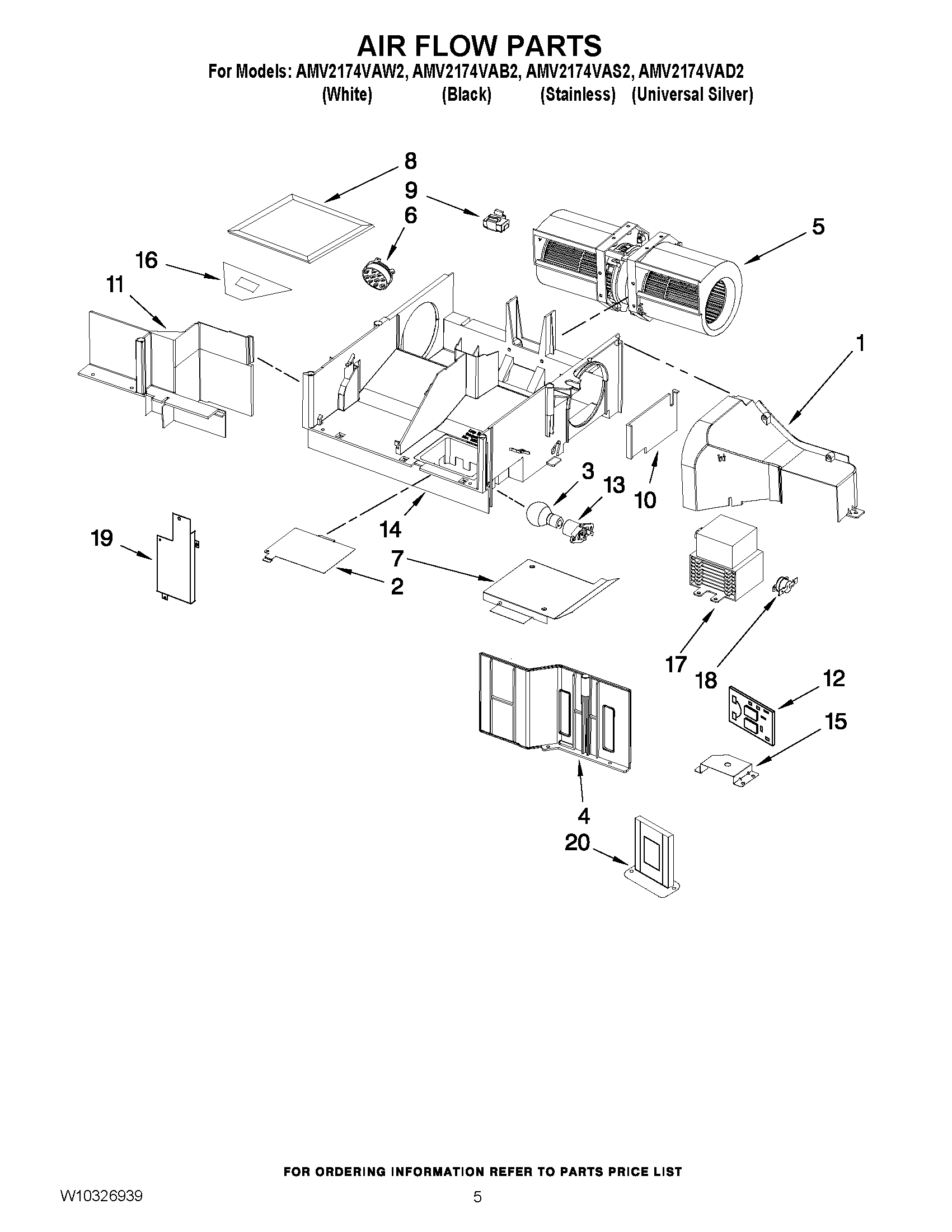 AIR FLOW PARTS

For Models: AMV2174VAW2, AMV2174VAB2, AMV2174VAS2, AMV2174VAD2
(White) (Black) (Stainless) (Universal Silver)

8
9
6
5
16
11
1
3
13
10
14
19
7
2
17
18
12
15
4
20

FOR ORDERING INFORMATION REFER TO PARTS PRICE LIST

W10326939

5