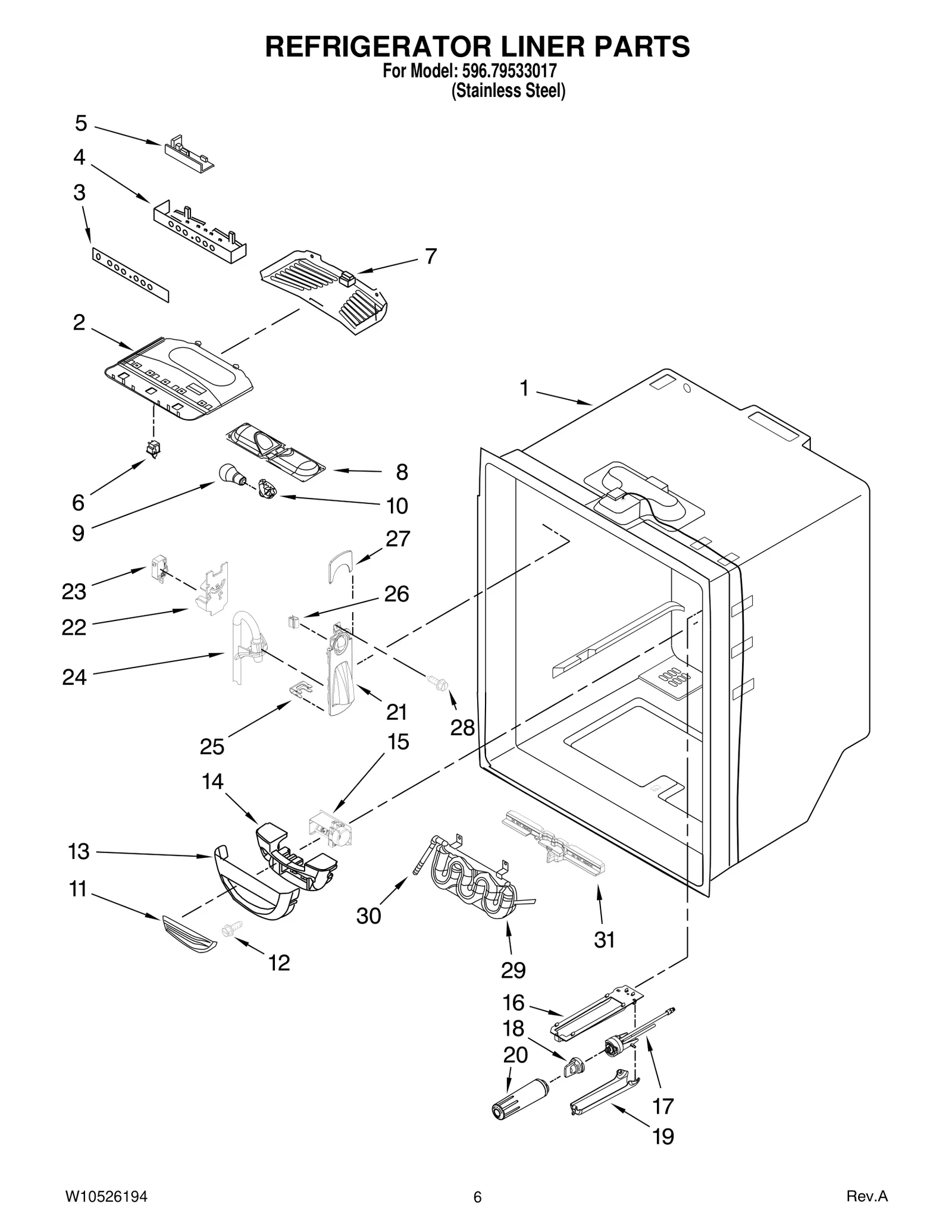 REFRIGERATOR LINER PARTS
For Model: 596.79533017
(Stainless Steel)

5
4
3
7
2
1
8
6
10
9
27
23
26
22
24
21
28
25
15
14
13
11
30
31
12
29
16
18
20
17
19

W10526194
6
Rev.A