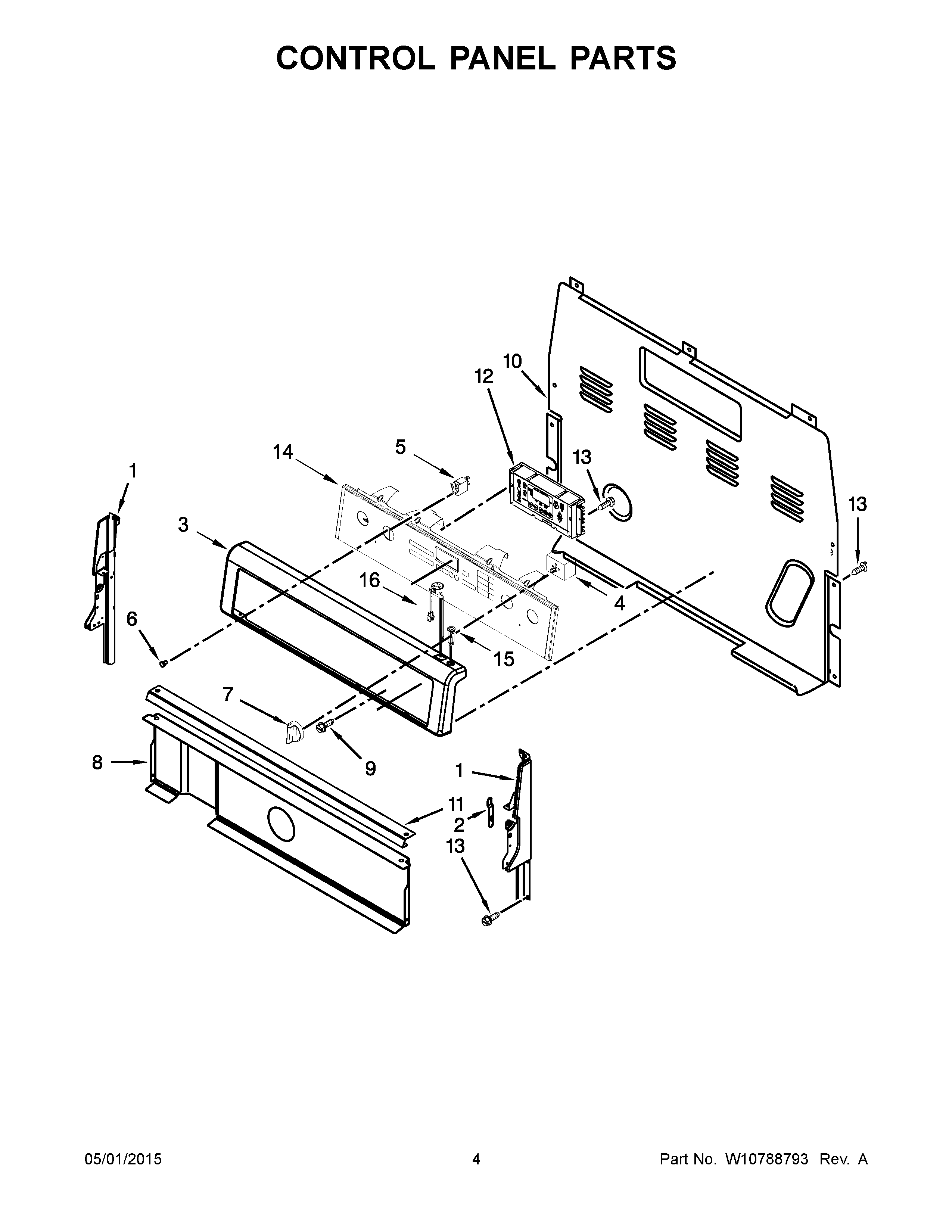 CONTROL PANEL PARTS

10
12
14
5
13
1
13
3
16
4
6
15
7
9
8
1
11
2
13

05/01/2015
4
Part No. W10788793 Rev. A