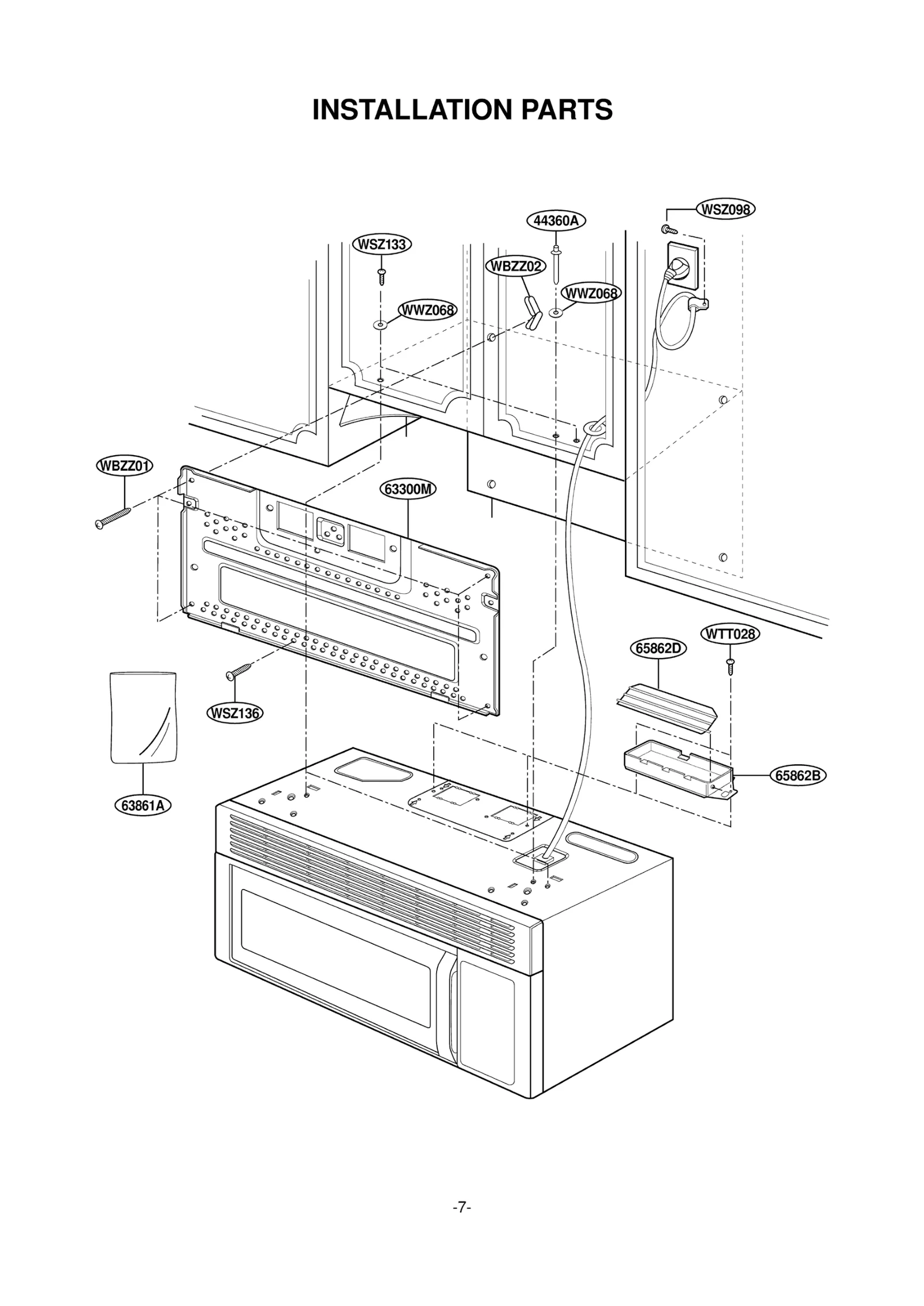 INSTALLATION PARTS

WSZ098

44360A

WSZ133

WBZZ02

WWZ068

WWZ068

WBZZ01

63300M

WTT028

65862D

WSZ136

65862B

63861A

-7-