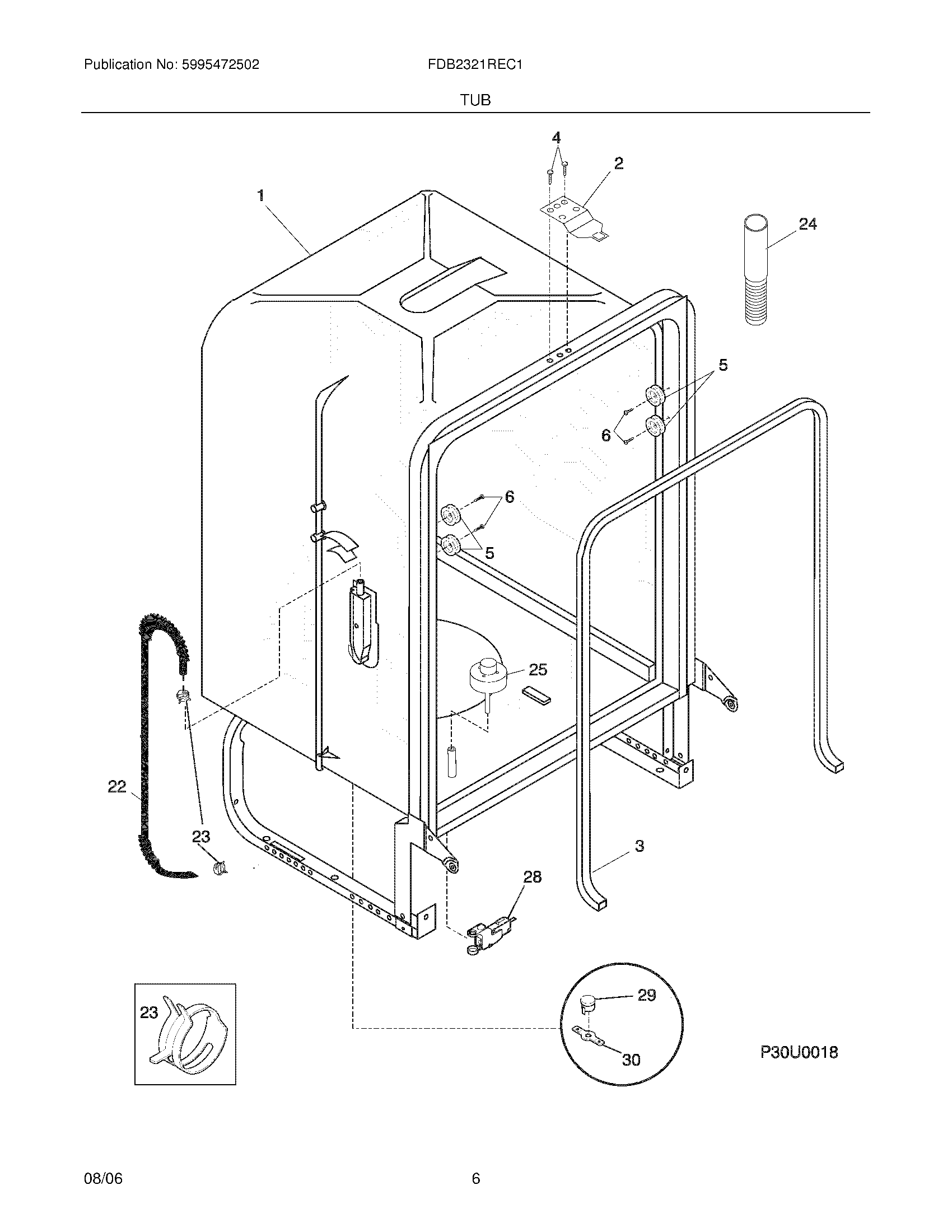 Publication No: 5995472502
FDB2321REC1
TUB

4
2
1
24
5
6
6
5
25
22
23
3
28
23
29
30
P30U0018

08/06
6