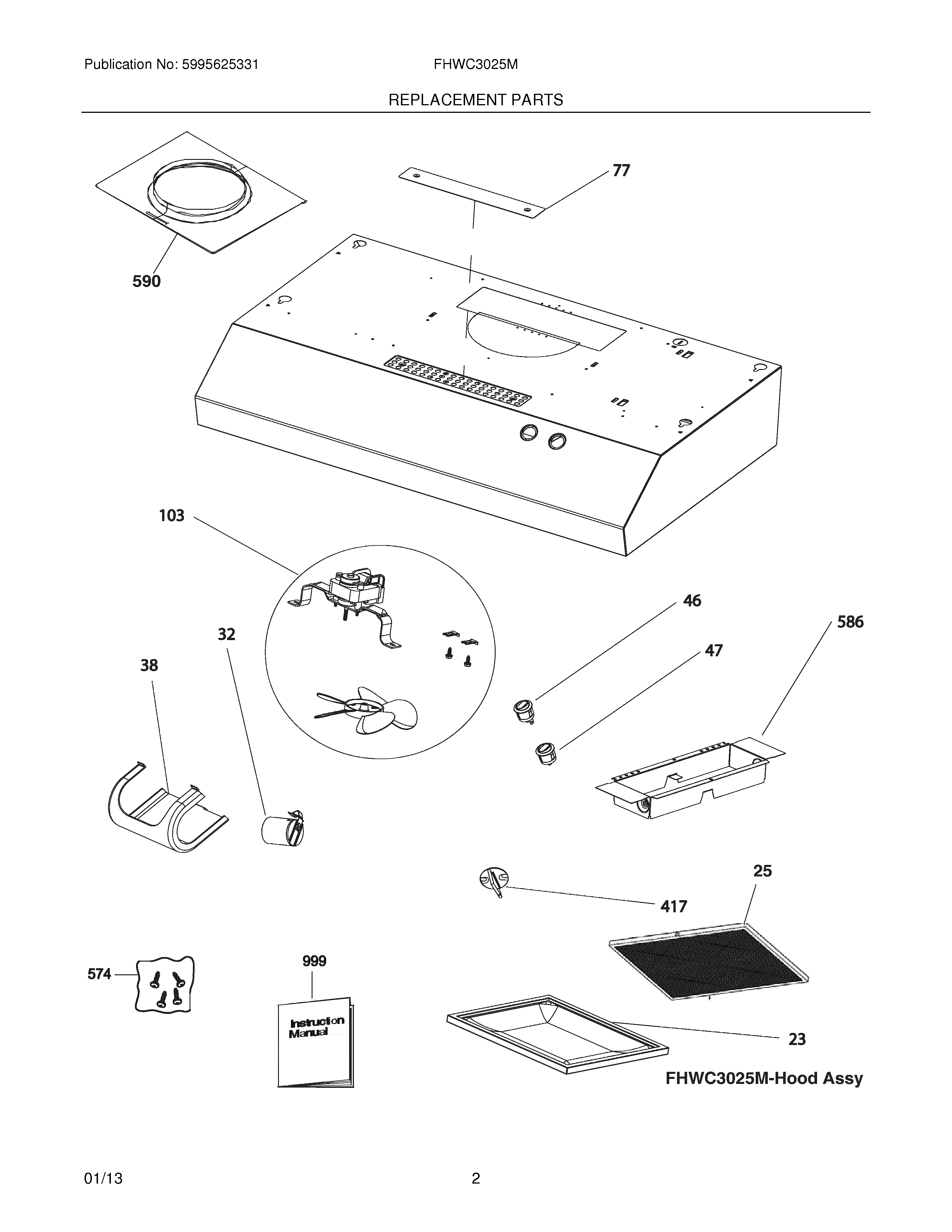 Publication No: 5995625331

FHWC3025M

REPLACEMENT PARTS

77

590

103

46

586

32

47

38

25

417

574

999

Instruction Manual

23

FHWC3025M-Hood Assy

01/13

2