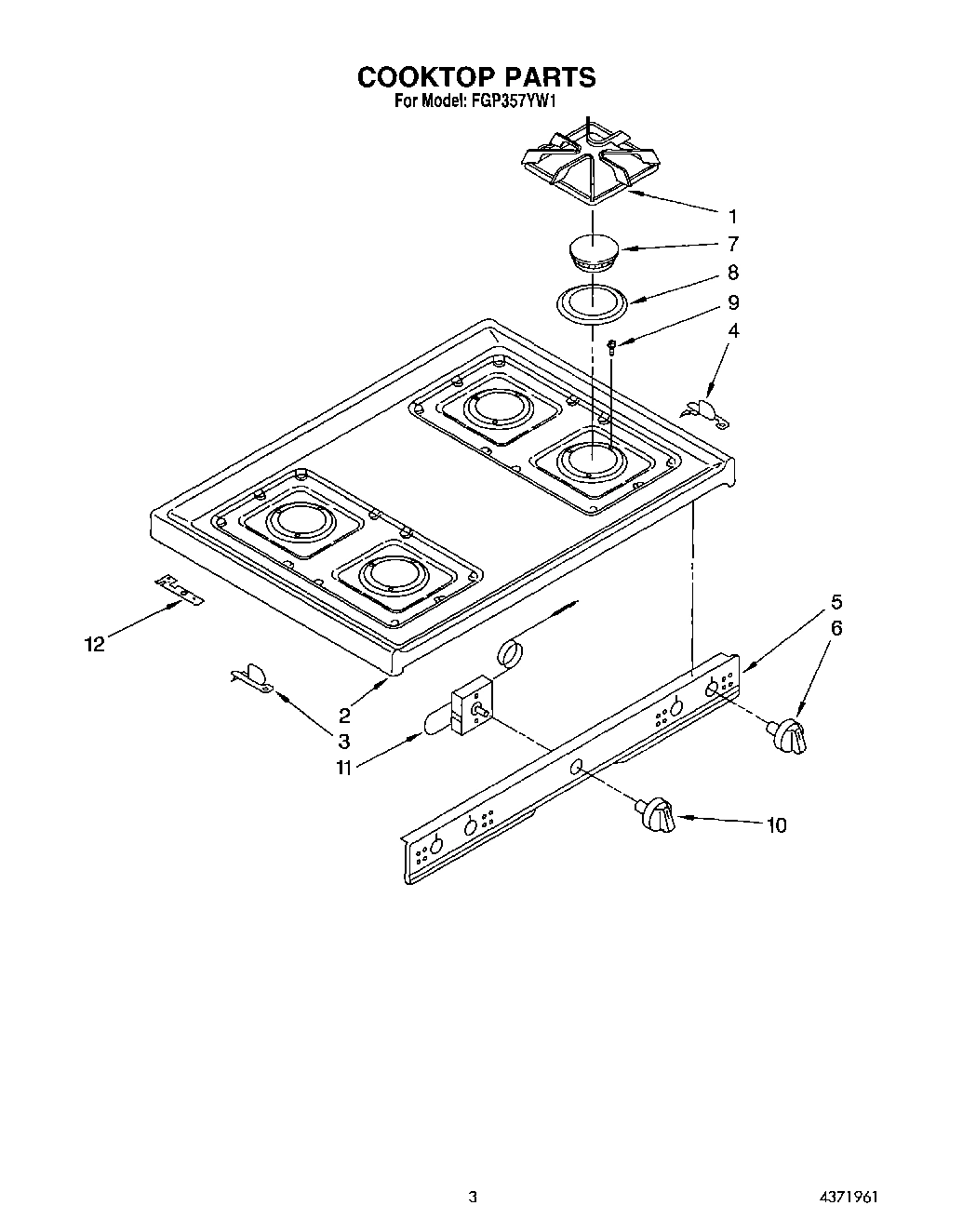 COOKTOP PARTS
For Model: FGP357YW1

1
7
8
9
4
5
6
12
2
3
11
10

3

4371961