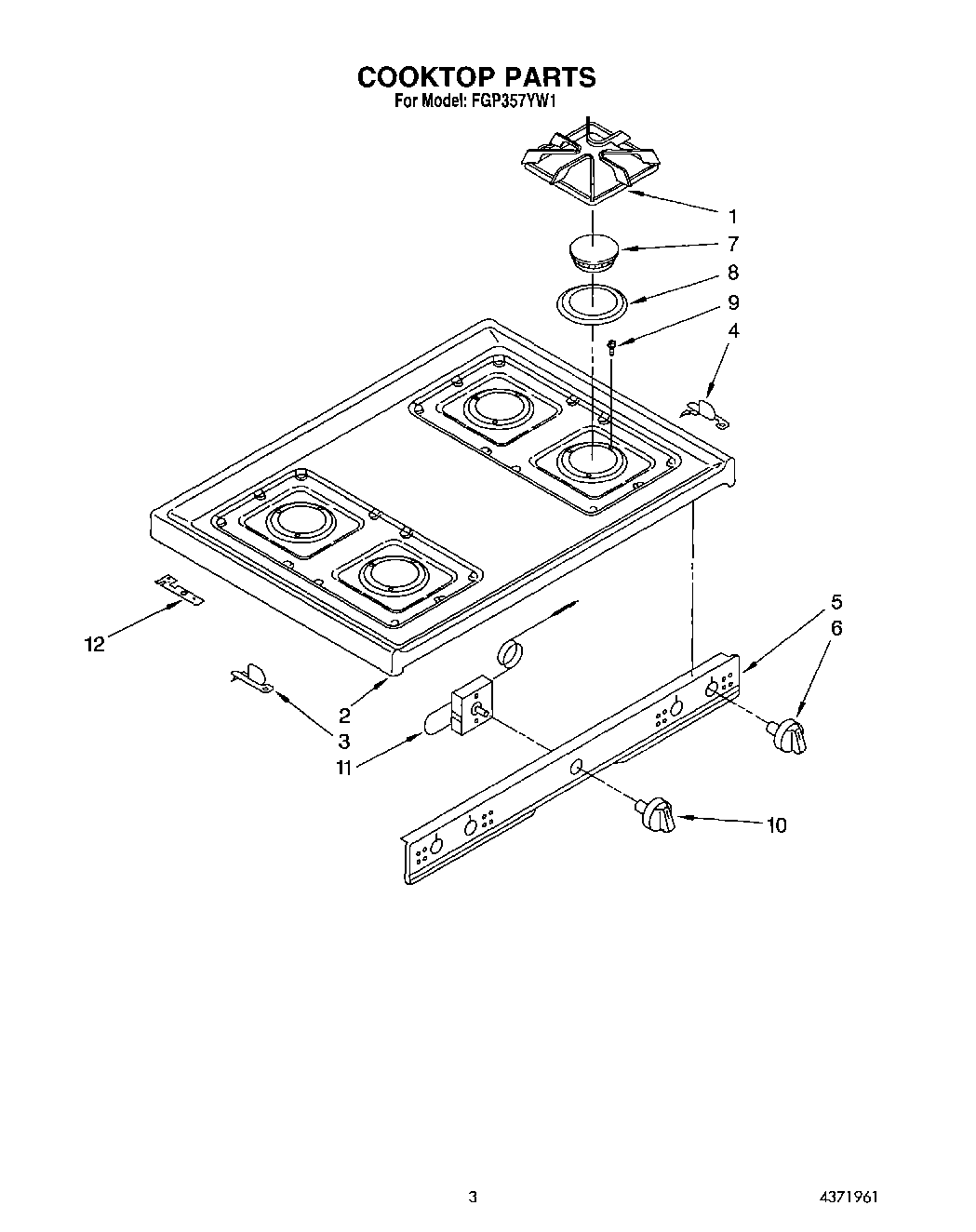 COOKTOP PARTS
For Model: FGP357YW1

1
7
8
9
4
5
6
12
2
3
11
10

3
4371961